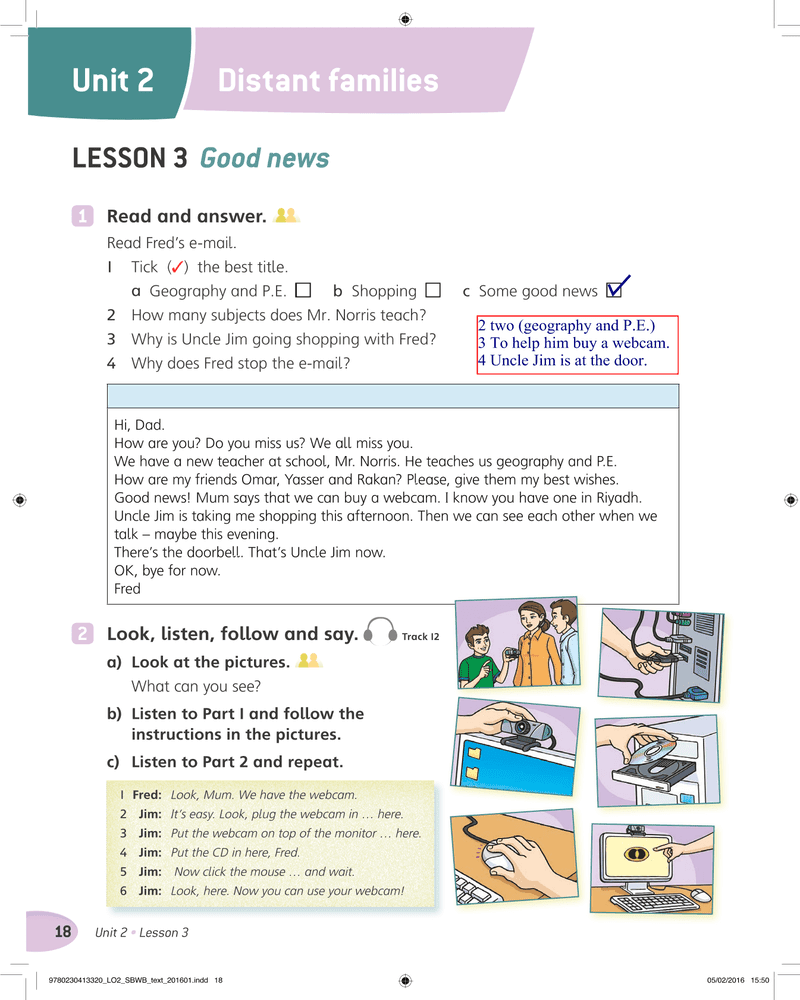 Unit 2 Distant families

LESSON 3 Good news

1 Read and answer.

Read Fred's e-mail.

1 Tick (✓) the best title.

a Geography and P.E. ☐ b Shopping ☐ c Some good news ☑

2 How many subjects does Mr. Norris teach?

3 Why is Uncle Jim going shopping with Fred?

4 Why does Fred stop the e-mail?

2 two (geography and P.E.)
3 To help him buy a webcam.
4 Uncle Jim is at the door.

Hi, Dad.
How are you? Do you miss us? We all miss you.
We have a new teacher at school, Mr. Norris. He teaches us geography and P.E.
How are my friends Omar, Yasser and Rakan? Please, give them my best wishes.
Good news! Mum says that we can buy a webcam. I know you have one in Riyadh.
Uncle Jim is taking me shopping this afternoon. Then we can see each other when we talk – maybe this evening.
There's the doorbell. That's Uncle Jim now.
OK, bye for now.
Fred

2 Look, listen, follow and say. Track 12

a) Look at the pictures.
What can you see?

b) Listen to Part 1 and follow the instructions in the pictures.

c) Listen to Part 2 and repeat.

1 Fred: Look, Mum. We have the webcam.
2 Jim: It's easy. Look, plug the webcam in … here.
3 Jim: Put the webcam on top of the monitor … here.
4 Jim: Put the CD in here, Fred.
5 Jim: Now click the mouse … and wait.
6 Jim: Look, here. Now you can use your webcam!

18 Unit 2 • Lesson 3

9780230413320_LO2_SBWB_text_201601.indd 18 05/02/2016 15:50