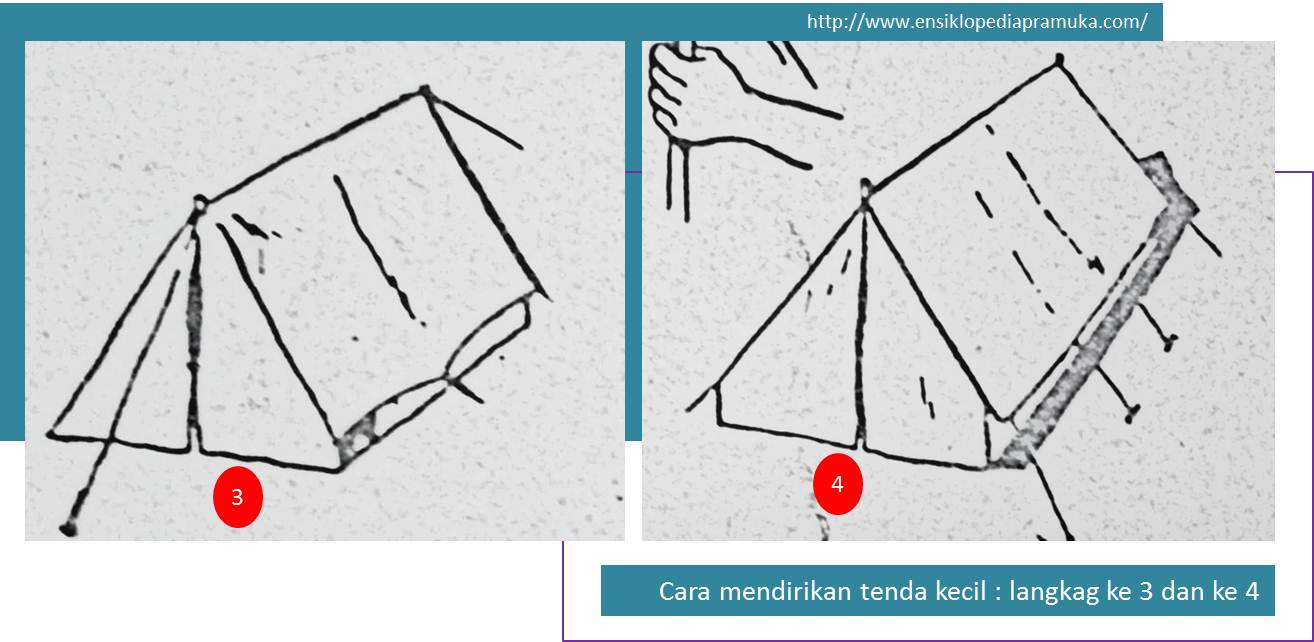 http://www.ensiklopediapramuka.com/

3

4

Cara mendirikan tenda kecil : langkag ke 3 dan ke 4