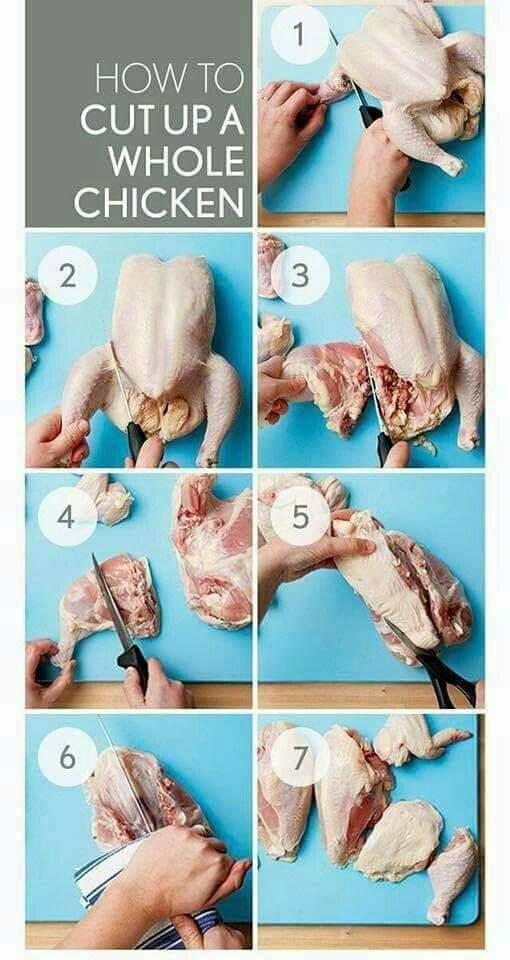 HOW TO CUT UP A WHOLE CHICKEN

1

2

3

4

5

6

7