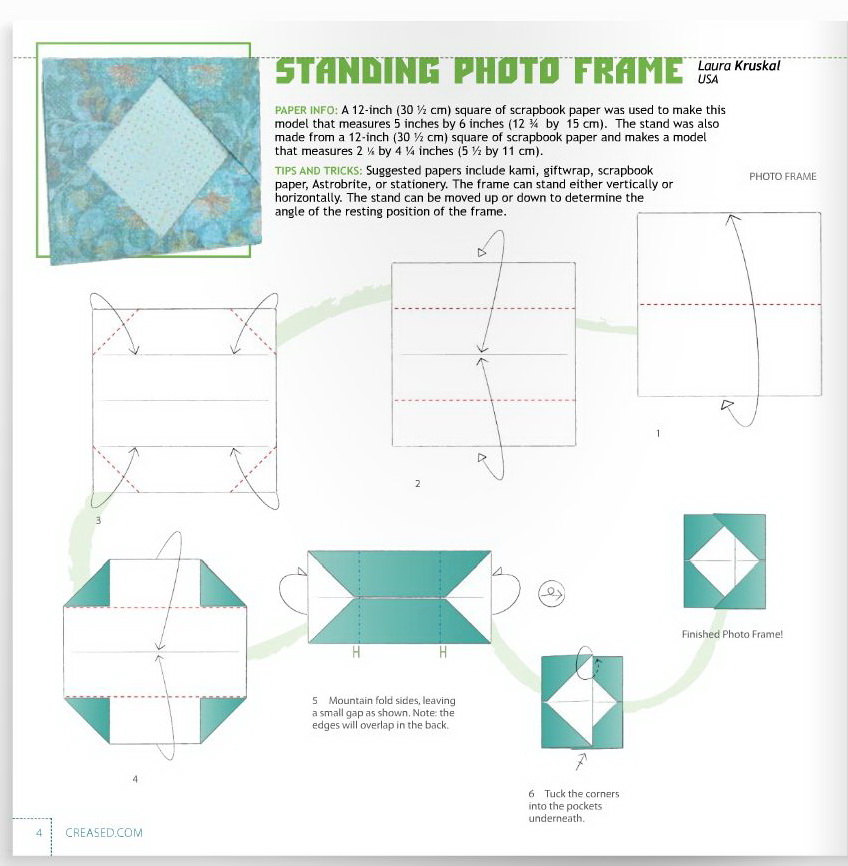 STANDING PHOTO FRAME

Laura Kruskal
USA

PAPER INFO: A 12-inch (30 ½ cm) square of scrapbook paper was used to make this model that measures 5 inches by 6 inches (12 ¾ by 15 cm). The stand was also made from a 12-inch (30 ½ cm) square of scrapbook paper and makes a model that measures 2 ⅛ by 4 ¼ inches (5 ½ by 11 cm).

TIPS AND TRICKS: Suggested papers include kami, giftwrap, scrapbook paper, Astrobrite, or stationery. The frame can stand either vertically or horizontally. The stand can be moved up or down to determine the angle of the resting position of the frame.

PHOTO FRAME

1

2

3

4

5 Mountain fold sides, leaving a small gap as shown. Note: the edges will overlap in the back.

6 Tuck the corners into the pockets underneath.

Finished Photo Frame!

4 CREASED.COM