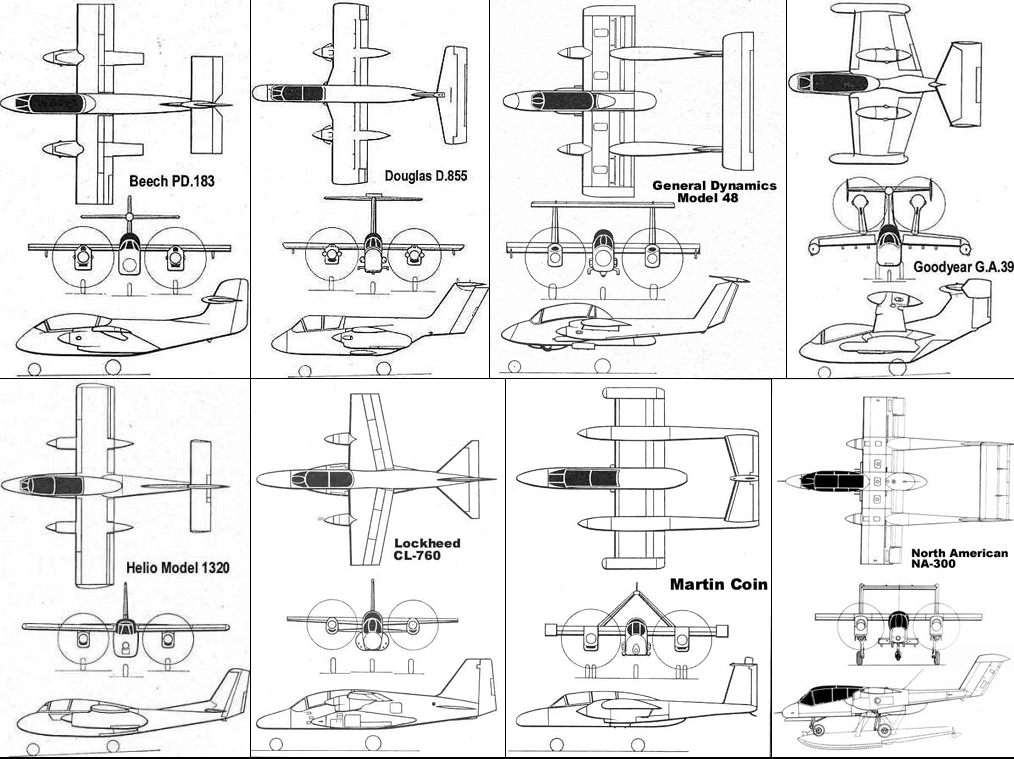 Beech PD.183

Douglas D.855

General Dynamics Model 48

Goodyear G.A.39

Helio Model 1320

Lockheed CL-760

Martin Coin

North American NA-300