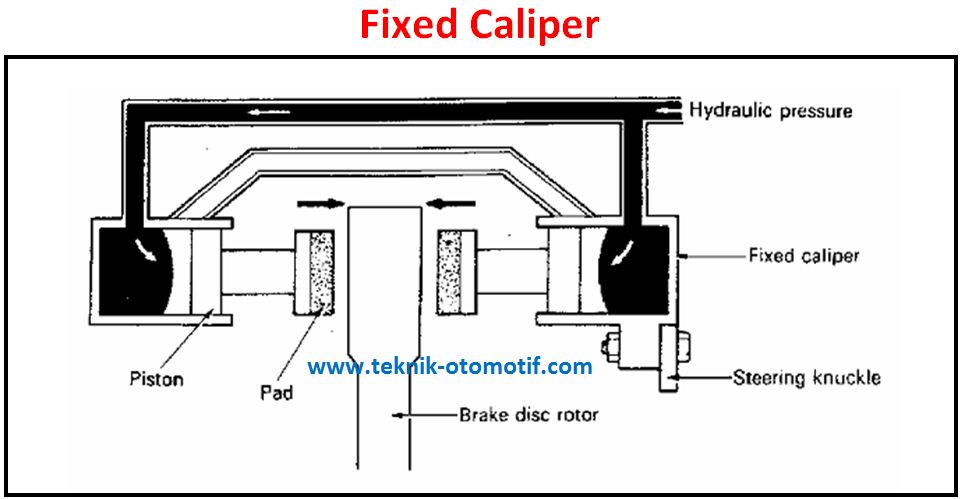 Fixed Caliper

Hydraulic pressure

Fixed caliper

Piston

Pad

www.teknik-otomotif.com

Steering knuckle

Brake disc rotor