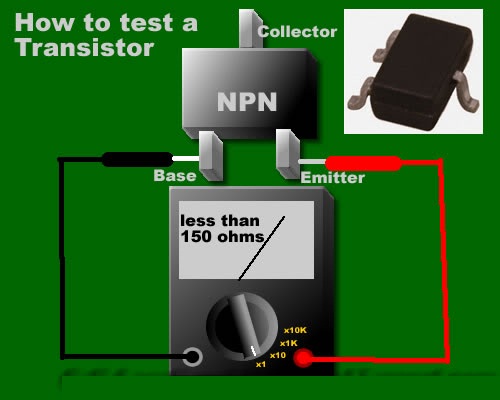 How to test a Transistor

Collector

NPN

Base

Emitter

less than 150 ohms

x10K
x1K
x10
x1