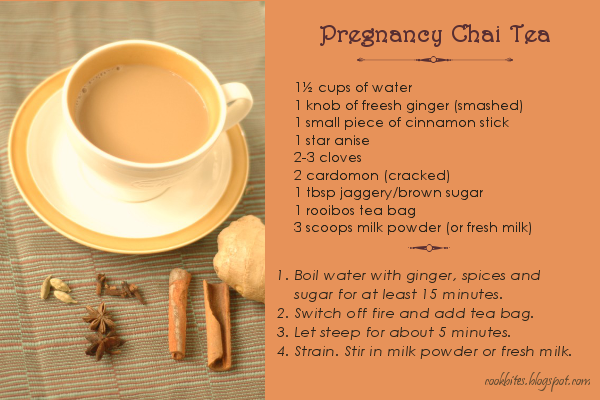 Pregnancy Chai Tea

1½ cups of water
1 knob of freesh ginger (smashed)
1 small piece of cinnamon stick
1 star anise
2-3 cloves
2 cardomon (cracked)
1 tbsp jaggery/brown sugar
1 rooibos tea bag
3 scoops milk powder (or fresh milk)

1. Boil water with ginger, spices and sugar for at least 15 minutes.
2. Switch off fire and add tea bag.
3. Let steep for about 5 minutes.
4. Strain. Stir in milk powder or fresh milk.

rookbites.blogspot.com