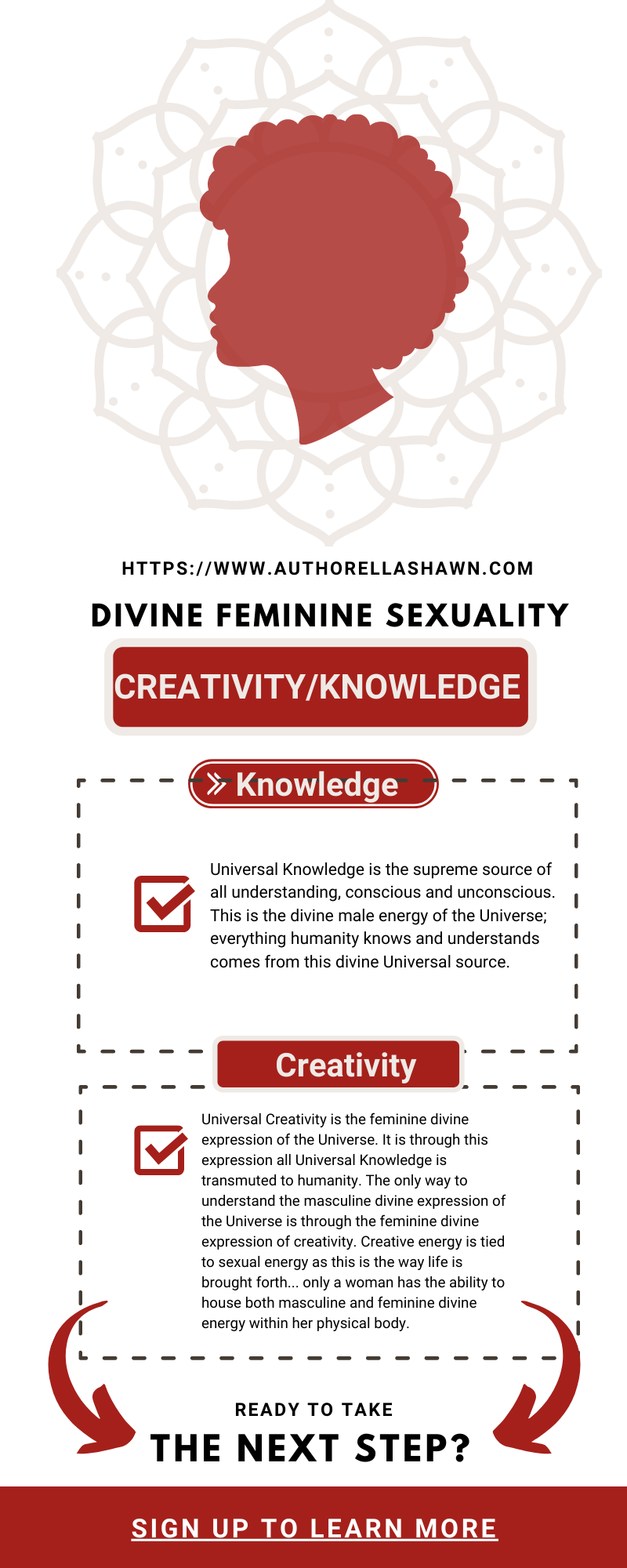 HTTPS://WWW.AUTHORELLASHAWN.COM

DIVINE FEMININE SEXUALITY

CREATIVITY/KNOWLEDGE

Knowledge

Universal Knowledge is the supreme source of all understanding, conscious and unconscious. This is the divine male energy of the Universe; everything humanity knows and understands comes from this divine Universal source.

Creativity

Universal Creativity is the feminine divine expression of the Universe. It is through this expression all Universal Knowledge is transmuted to humanity. The only way to understand the masculine divine expression of the Universe is through the feminine divine expression of creativity. Creative energy is tied to sexual energy as this is the way life is brought forth... only a woman has the ability to house both masculine and feminine divine energy within her physical body.

READY TO TAKE

THE NEXT STEP?

SIGN UP TO LEARN MORE