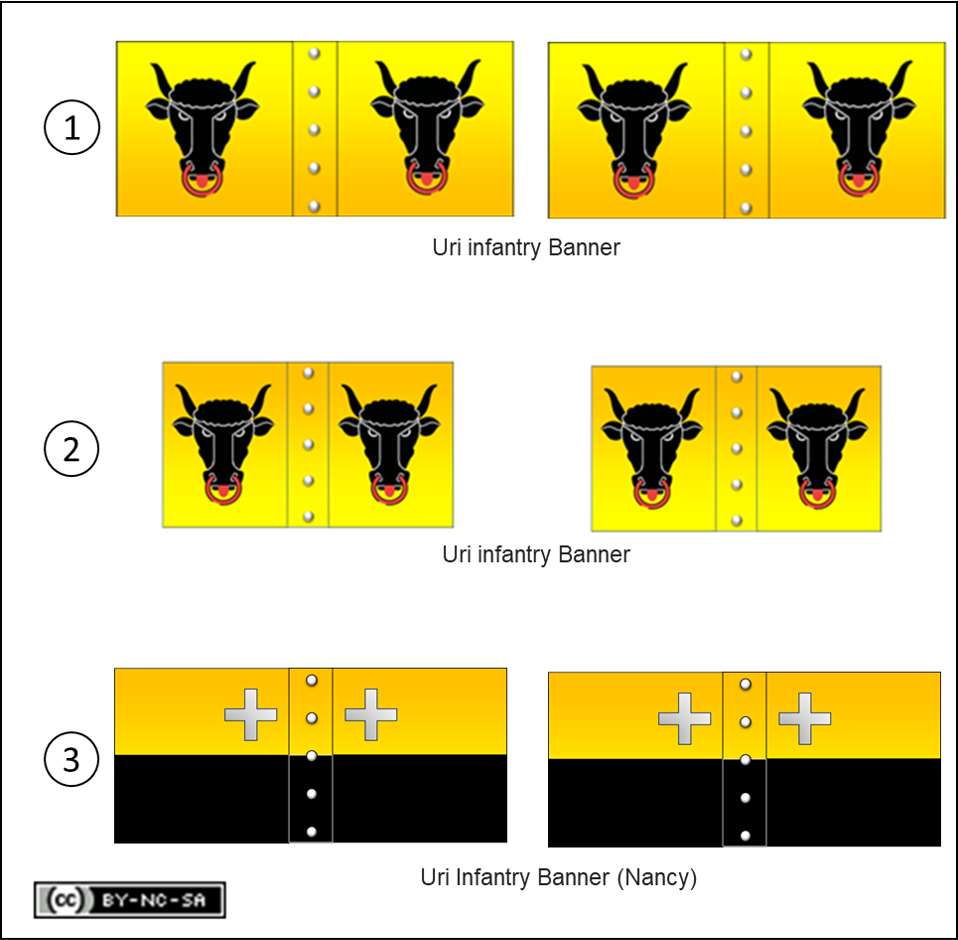 1

Uri infantry Banner

2

Uri infantry Banner

3

Uri Infantry Banner (Nancy)

cc BY-NC-SA