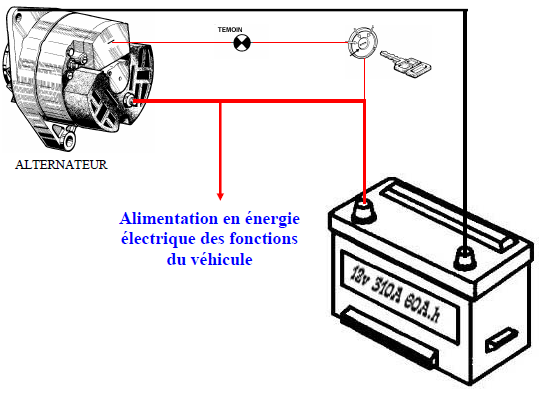 TEMOIN

ALTERNATEUR

Alimentation en énergie électrique des fonctions du véhicule

12v 310A 60A.h