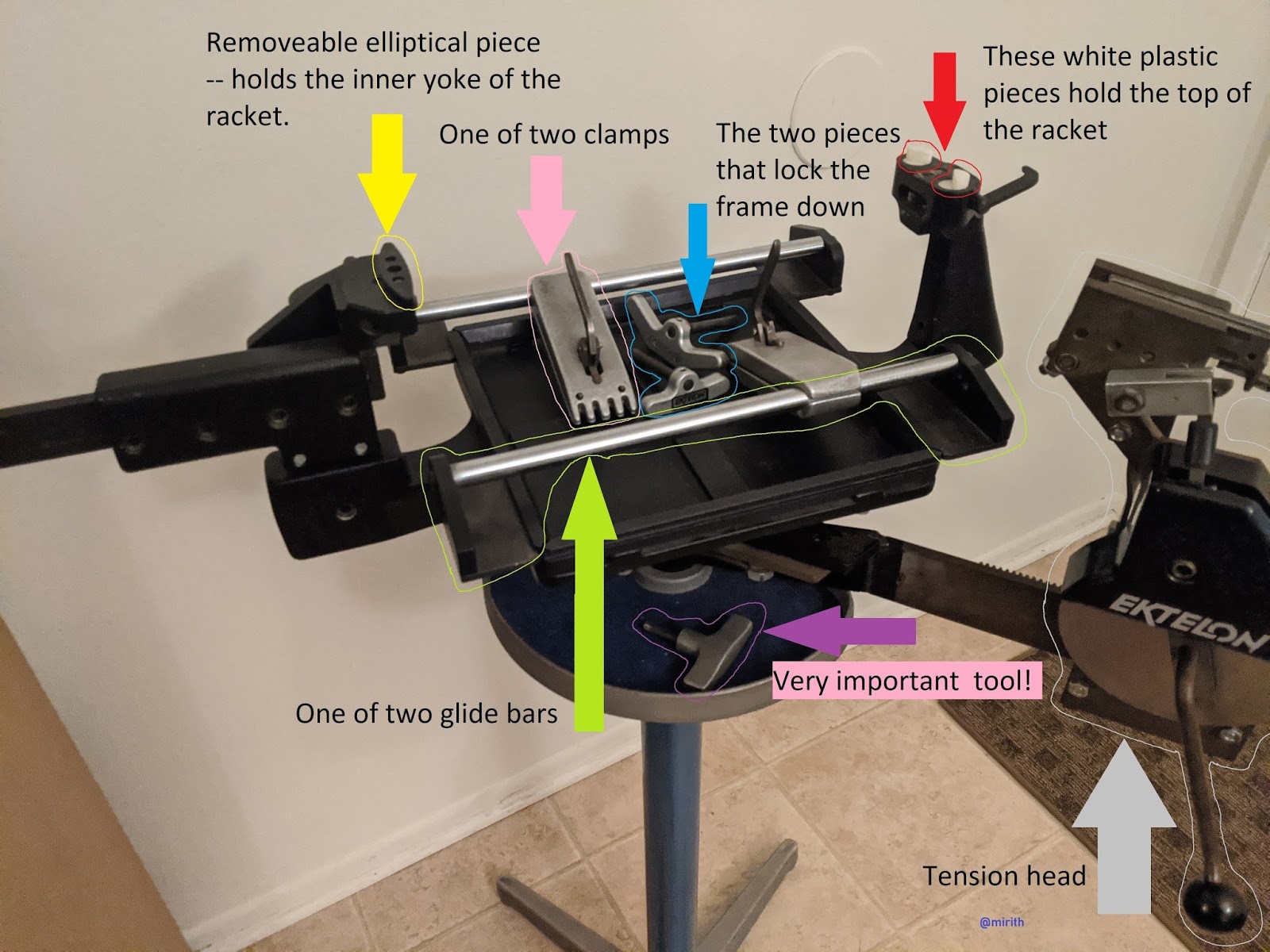 Removeable elliptical piece -- holds the inner yoke of the racket.

One of two clamps

The two pieces that lock the frame down

These white plastic pieces hold the top of the racket

EKTELON

Very important tool!

One of two glide bars

Tension head

@mirith