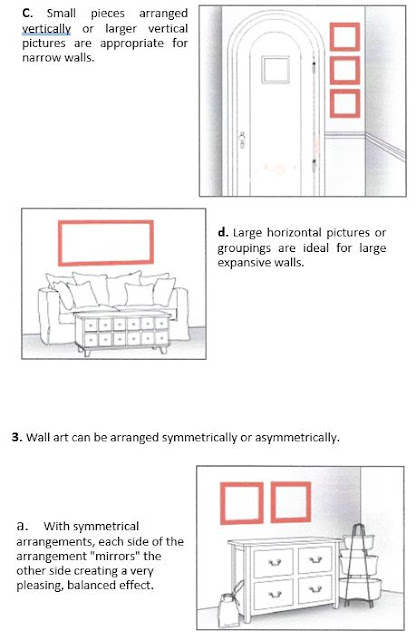 C. Small pieces arranged vertically or larger vertical pictures are appropriate for narrow walls.

d. Large horizontal pictures or groupings are ideal for large expansive walls.

3. Wall art can be arranged symmetrically or asymmetrically.

a. With symmetrical arrangements, each side of the arrangement "mirrors" the other side creating a very pleasing, balanced effect.