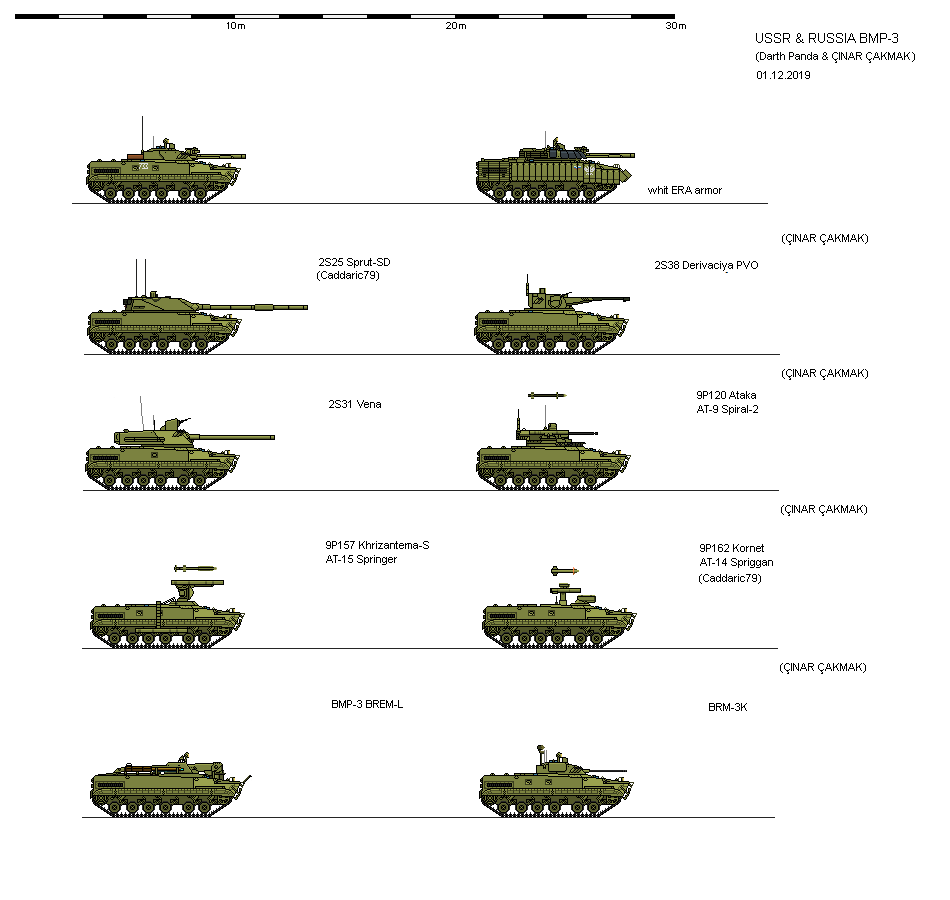 10m 20m 30m

USSR & RUSSIA BMP-3
(Darth Panda & ÇINAR ÇAKMAK)
01.12.2019

whit ERA armor

(ÇINAR ÇAKMAK)

2S25 Sprut-SD
(Caddaric79)

2S38 Derivaciya PVO

(ÇINAR ÇAKMAK)

2S31 Vena

9P120 Ataka
AT-9 Spiral-2

(ÇINAR ÇAKMAK)

9P157 Khrizantema-S
AT-15 Springer

9P162 Kornet
AT-14 Spriggan
(Caddaric79)

(ÇINAR ÇAKMAK)

BMP-3 BREM-L

BRM-3K