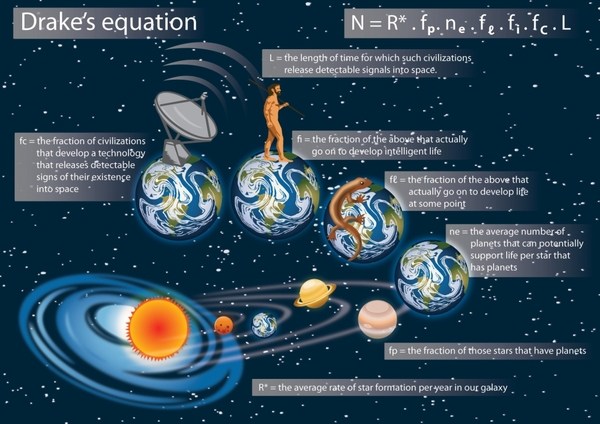 Drake's equation

$N = R^* . f_p . n_e . f_\ell . f_i . f_c . L$

L = the length of time for which such civilizations release detectable signals into space.

fc = the fraction of civilizations that develop a technology that releases detectable signs of their existence into space

fi = the fraction of the above that actually go on to develop intelligent life

fℓ = the fraction of the above that actually go on to develop life at some point

ne = the average number of planets that can potentially support life per star that has planets

fp = the fraction of those stars that have planets

R* = the average rate of star formation per year in our galaxy