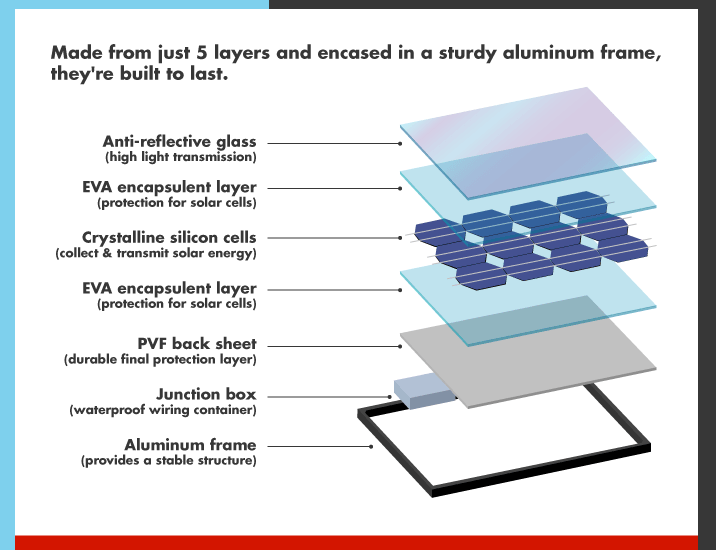 Made from just 5 layers and encased in a sturdy aluminum frame, they're built to last.

Anti-reflective glass
(high light transmission)

EVA encapsulent layer
(protection for solar cells)

Crystalline silicon cells
(collect & transmit solar energy)

EVA encapsulent layer
(protection for solar cells)

PVF back sheet
(durable final protection layer)

Junction box
(waterproof wiring container)

Aluminum frame
(provides a stable structure)