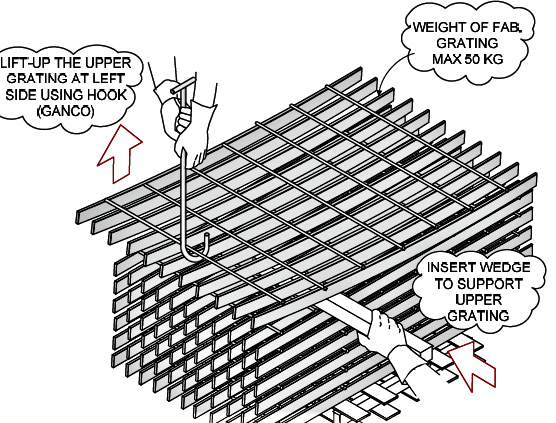 LIFT-UP THE UPPER GRATING AT LEFT SIDE USING HOOK (GANCO)

WEIGHT OF FAB. GRATING MAX 50 KG

INSERT WEDGE TO SUPPORT UPPER GRATING