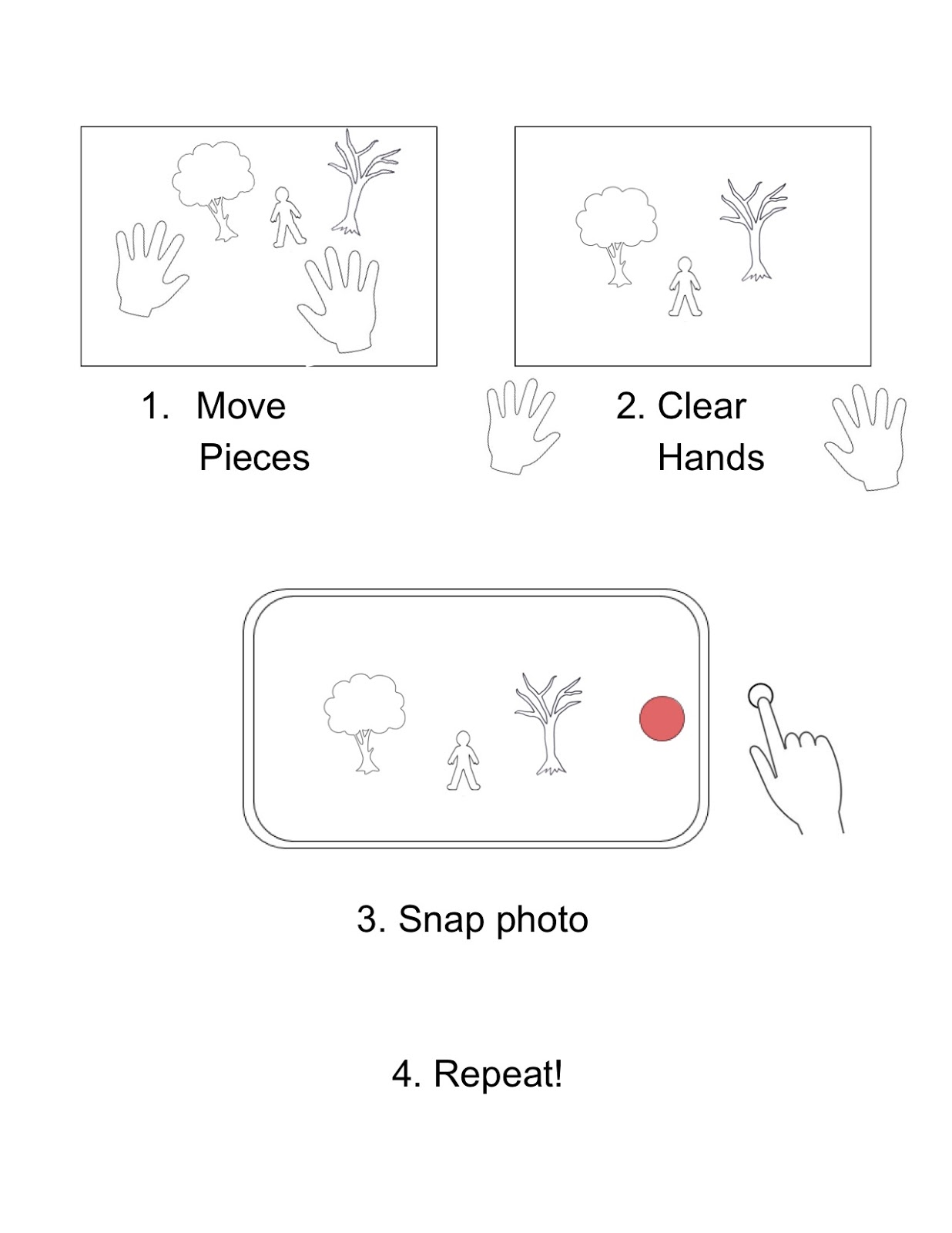 1. Move Pieces

2. Clear Hands

3. Snap photo

4. Repeat!