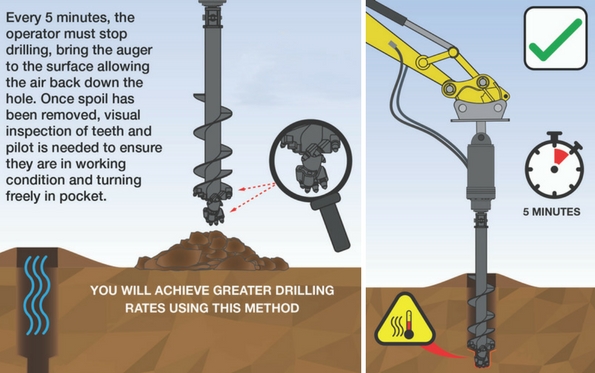 Every 5 minutes, the operator must stop drilling, bring the auger to the surface allowing the air back down the hole. Once spoil has been removed, visual inspection of teeth and pilot is needed to ensure they are in working condition and turning freely in pocket.

YOU WILL ACHIEVE GREATER DRILLING RATES USING THIS METHOD

5 MINUTES