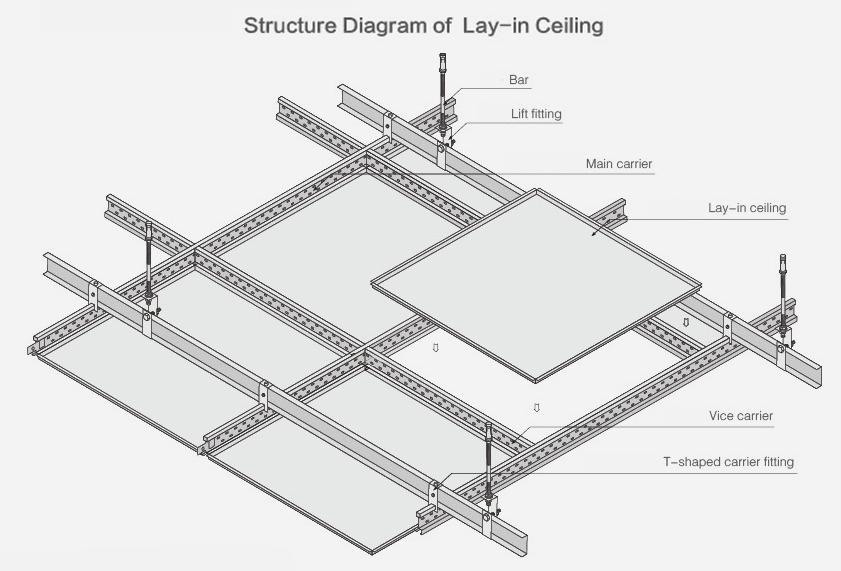 Structure Diagram of Lay-in Ceiling

Bar

Lift fitting

Main carrier

Lay-in ceiling

Vice carrier

T-shaped carrier fitting