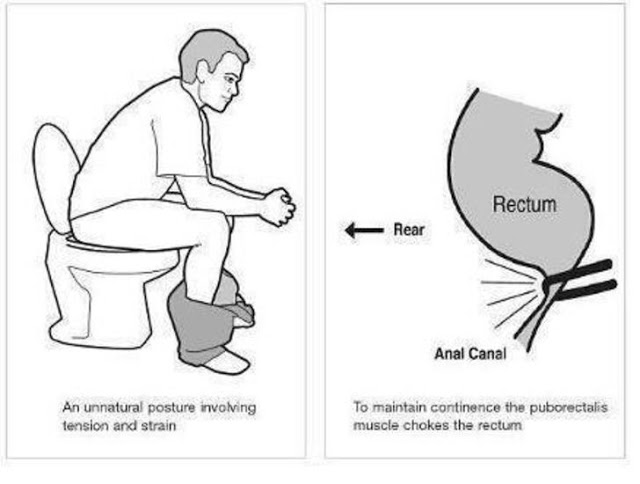 An unnatural posture involving tension and strain

Rear

Rectum

Anal Canal

To maintain continence the puborectalis muscle chokes the rectum