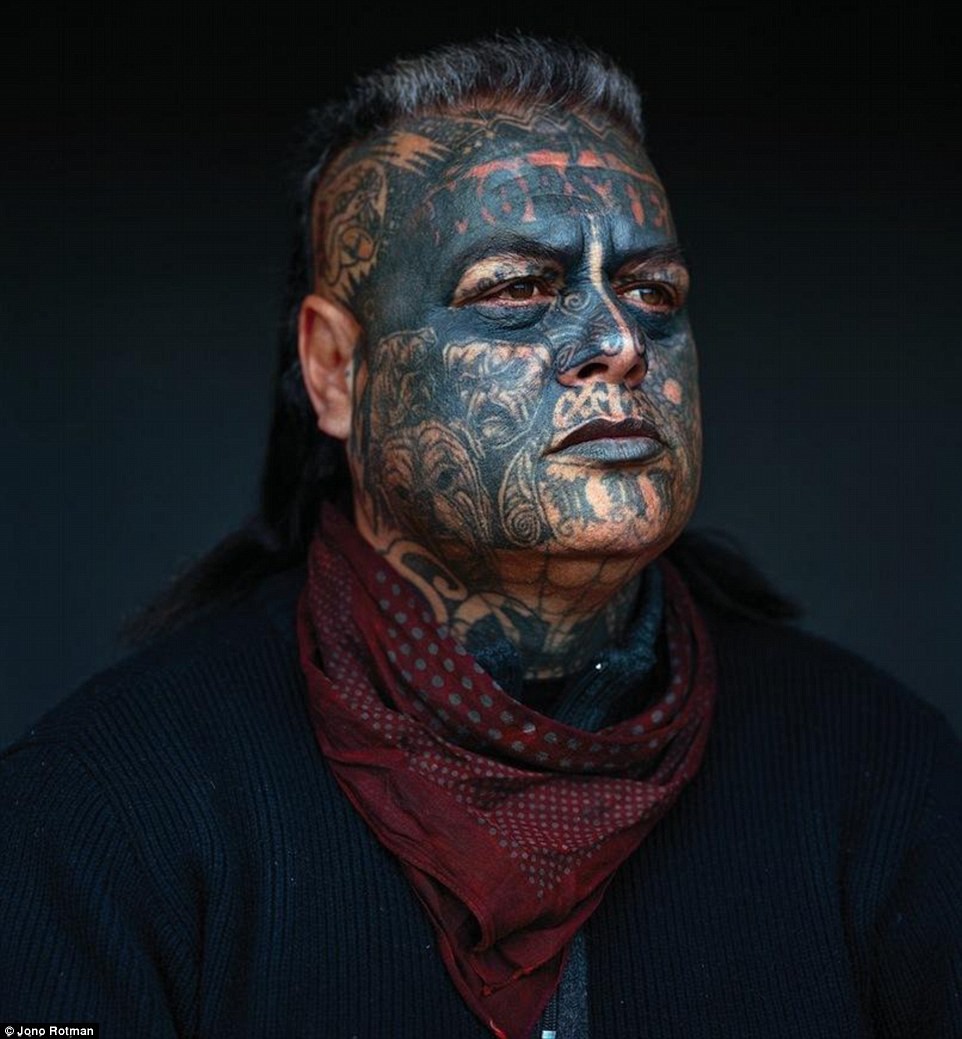 © Jono Rotman