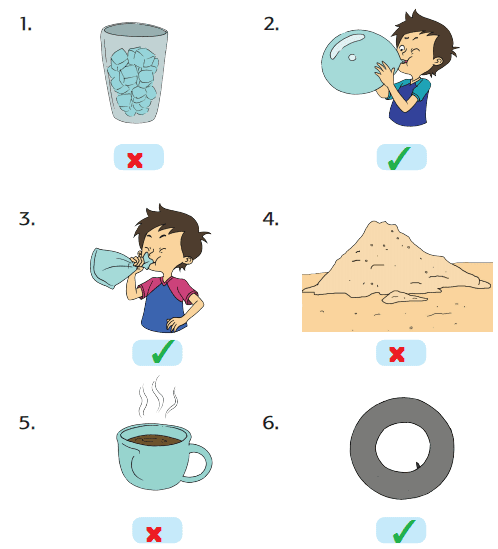 1.

✗

2.

✓

3.

✓

4.

✗

5.

✗

6.

✓