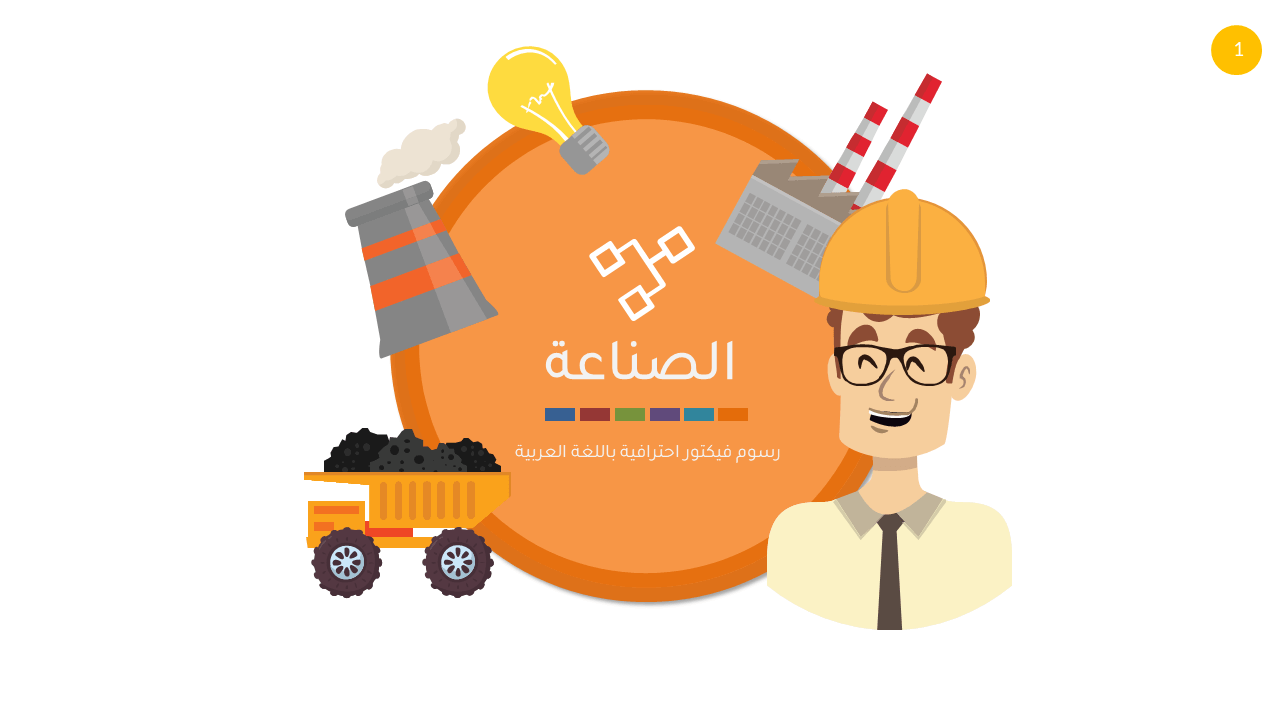 1

الصناعة

رسوم فيكتور احترافية باللغة العربية