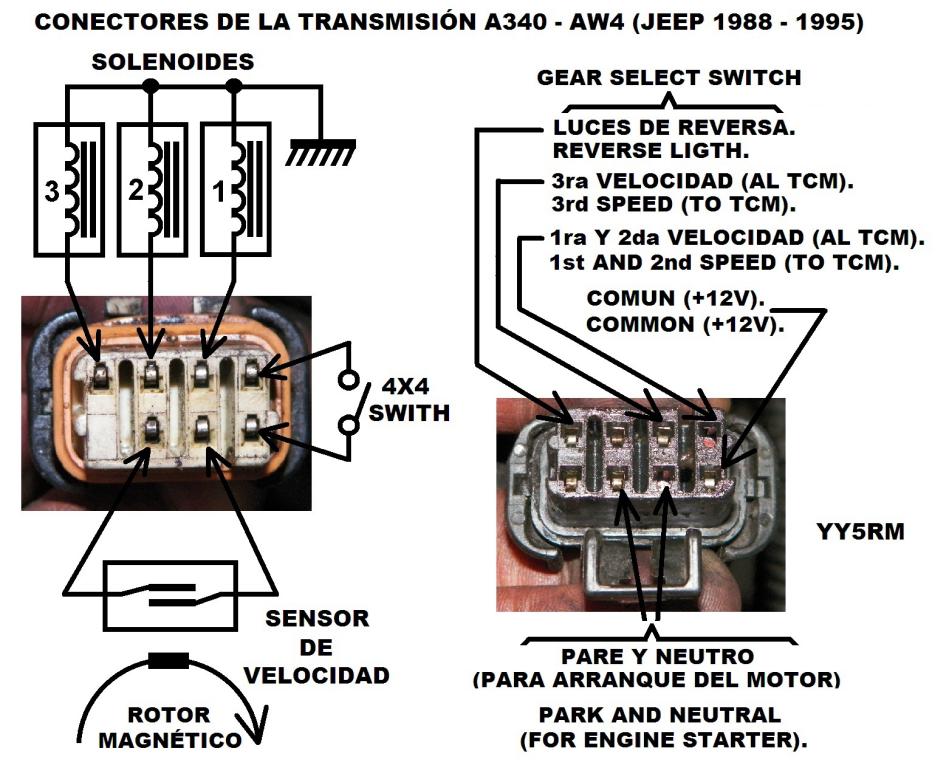 CONECTORES DE LA TRANSMISIÓN A340 - AW4 (JEEP 1988 - 1995)

SOLENOIDES

3
2
1

4X4
SWITH

SENSOR
DE
VELOCIDAD

ROTOR
MAGNÉTICO

GEAR SELECT SWITCH

LUCES DE REVERSA.
REVERSE LIGTH.

3ra VELOCIDAD (AL TCM).
3rd SPEED (TO TCM).

1ra Y 2da VELOCIDAD (AL TCM).
1st AND 2nd SPEED (TO TCM).

COMUN (+12V).
COMMON (+12V).

YY5RM

PARE Y NEUTRO
(PARA ARRANQUE DEL MOTOR)

PARK AND NEUTRAL
(FOR ENGINE STARTER).