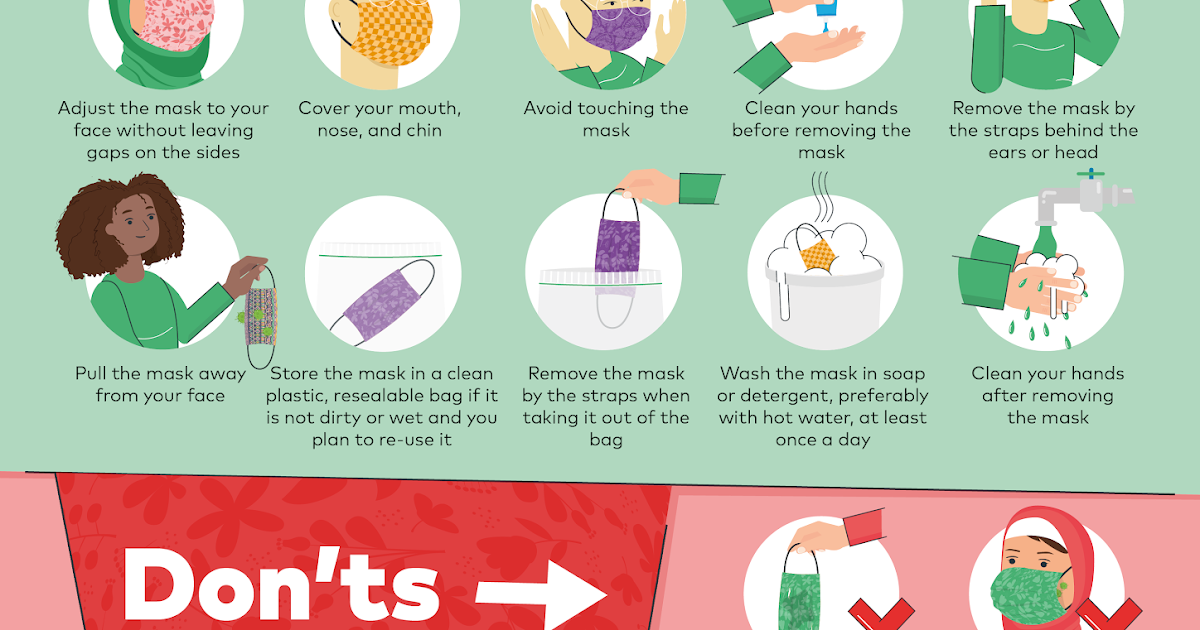 Adjust the mask to your face without leaving gaps on the sides

Cover your mouth, nose, and chin

Avoid touching the mask

Clean your hands before removing the mask

Remove the mask by the straps behind the ears or head

Pull the mask away from your face

Store the mask in a clean plastic, resealable bag if it is not dirty or wet and you plan to re-use it

Remove the mask by the straps when taking it out of the bag

Wash the mask in soap or detergent, preferably with hot water, at least once a day

Clean your hands after removing the mask

Don'ts