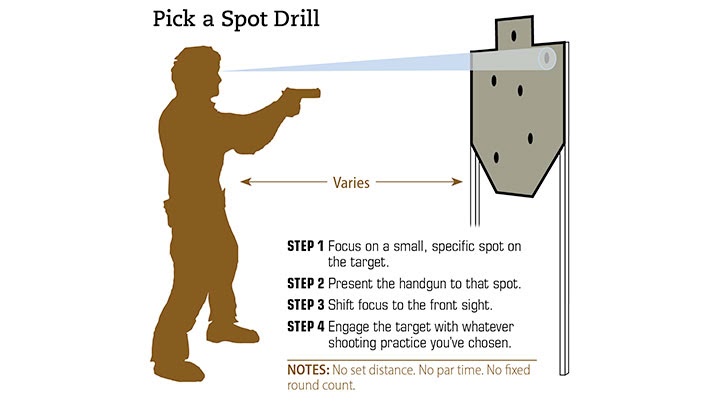 Pick a Spot Drill

Varies

STEP 1 Focus on a small, specific spot on the target.

STEP 2 Present the handgun to that spot.

STEP 3 Shift focus to the front sight.

STEP 4 Engage the target with whatever shooting practice you've chosen.

NOTES: No set distance. No par time. No fixed round count.