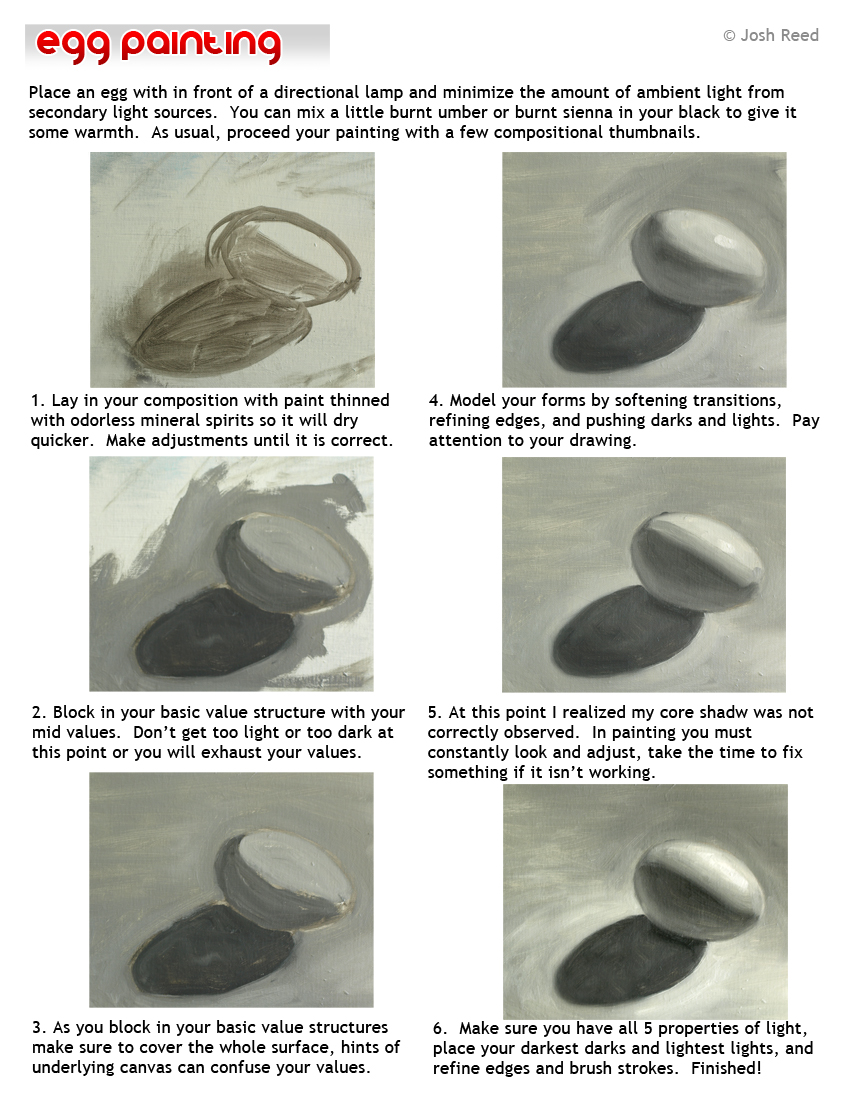 egg painting

© Josh Reed

Place an egg with in front of a directional lamp and minimize the amount of ambient light from secondary light sources. You can mix a little burnt umber or burnt sienna in your black to give it some warmth. As usual, proceed your painting with a few compositional thumbnails.

1. Lay in your composition with paint thinned with odorless mineral spirits so it will dry quicker. Make adjustments until it is correct.

2. Block in your basic value structure with your mid values. Don't get too light or too dark at this point or you will exhaust your values.

3. As you block in your basic value structures make sure to cover the whole surface, hints of underlying canvas can confuse your values.

4. Model your forms by softening transitions, refining edges, and pushing darks and lights. Pay attention to your drawing.

5. At this point I realized my core shadw was not correctly observed. In painting you must constantly look and adjust, take the time to fix something if it isn't working.

6. Make sure you have all 5 properties of light, place your darkest darks and lightest lights, and refine edges and brush strokes. Finished!