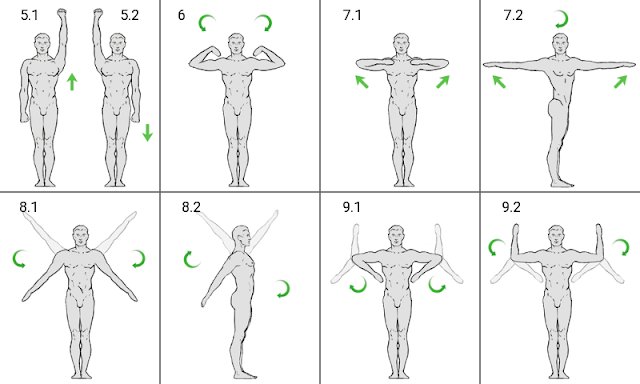 5.1 5.2

6

7.1

7.2

8.1

8.2

9.1

9.2