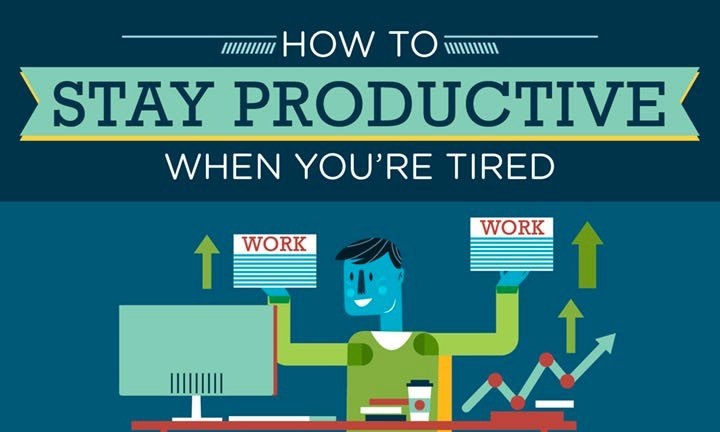 HOW TO
STAY PRODUCTIVE
WHEN YOU'RE TIRED

WORK

WORK