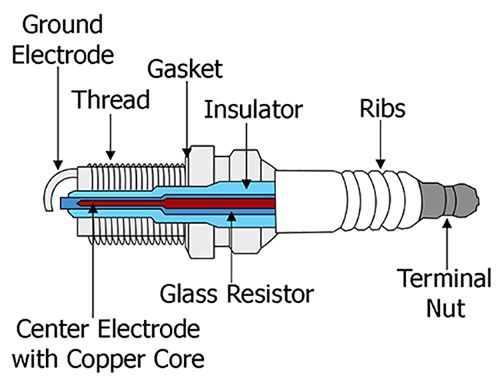 Ground Electrode

Gasket

Thread

Insulator

Ribs

Glass Resistor

Terminal Nut

Center Electrode with Copper Core