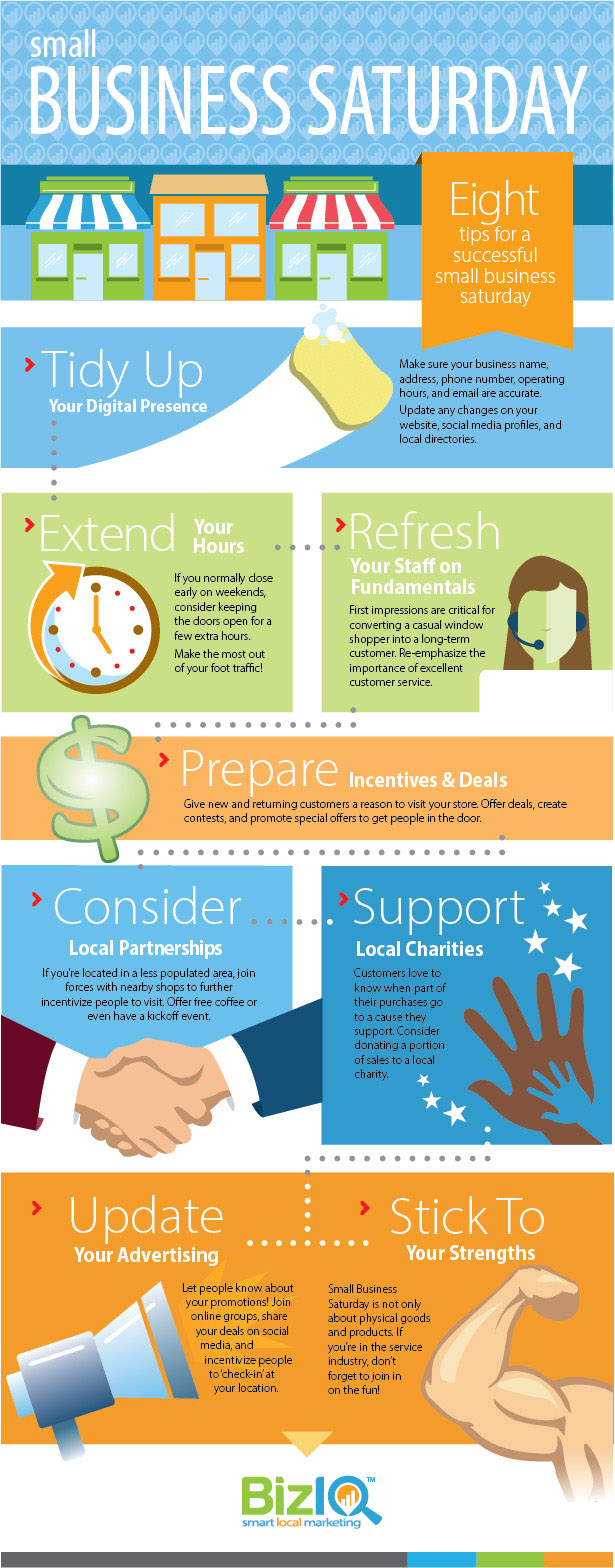 small
BUSINESS SATURDAY

Eight tips for a successful small business saturday

Tidy Up
Your Digital Presence

Make sure your business name, address, phone number, operating hours, and email are accurate.

Update any changes on your website, social media profiles, and local directories.

Extend Your Hours

If you normally close early on weekends, consider keeping the doors open for a few extra hours.

Make the most out of your foot traffic!

Refresh
Your Staff on Fundamentals

First impressions are critical for converting a casual window shopper into a long-term customer. Re-emphasize the importance of excellent customer service.

Prepare Incentives & Deals

Give new and returning customers a reason to visit your store. Offer deals, create contests, and promote special offers to get people in the door.

Consider
Local Partnerships

If you're located in a less populated area, join forces with nearby shops to further incentivize people to visit. Offer free coffee or even have a kickoff event.

Support
Local Charities

Customers love to know when part of their purchases go to a cause they support. Consider donating a portion of sales to a local charity.

Update
Your Advertising

Let people know about your promotions! Join online groups, share your deals on social media, and incentivize people to 'check-in' at your location.

Stick To
Your Strengths

Small Business Saturday is not only about physical goods and products. If you're in the service industry, don't forget to join in on the fun!

BizIQ™
smart local marketing