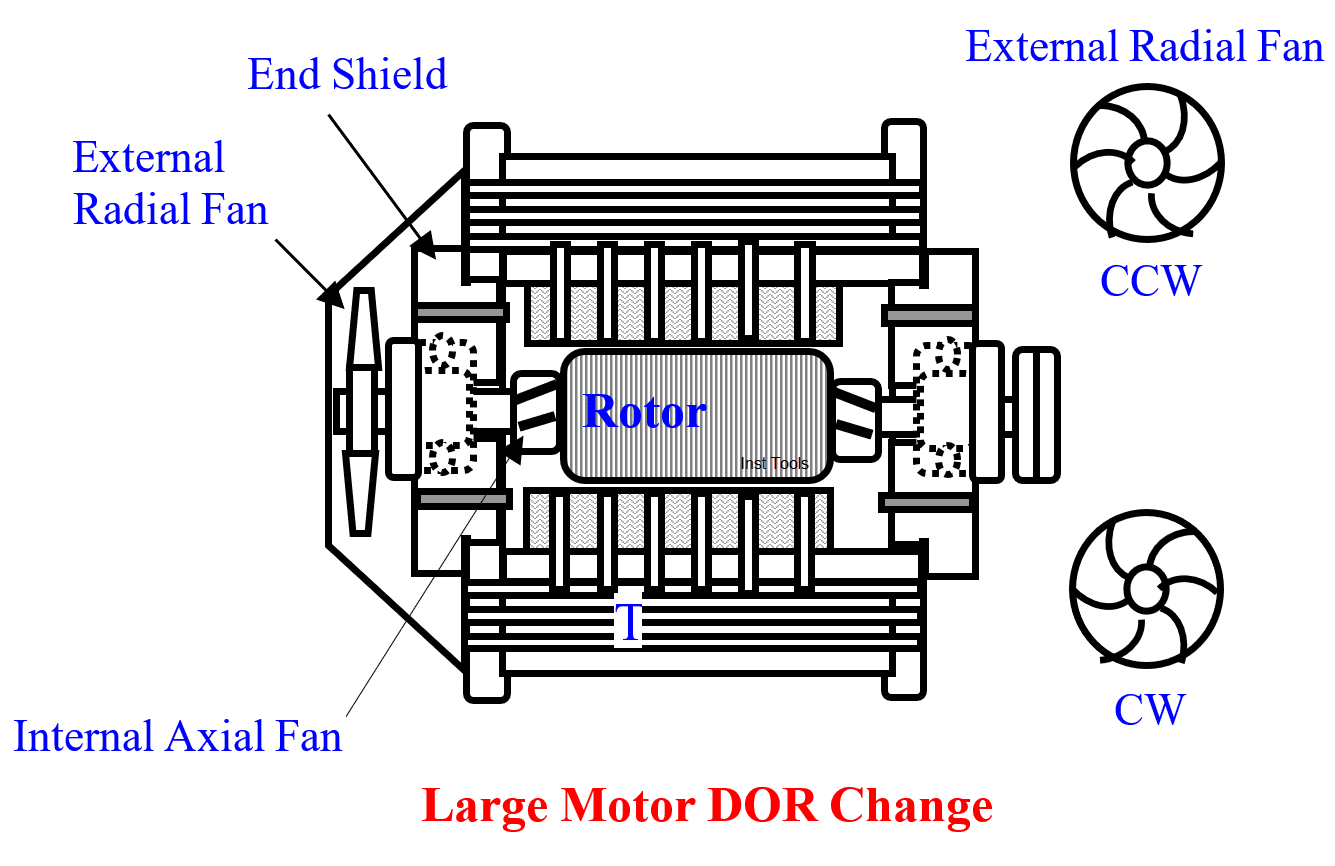 End Shield

External Radial Fan

External Radial Fan

CCW

Rotor

Inst Tools

T

CW

Internal Axial Fan

Large Motor DOR Change