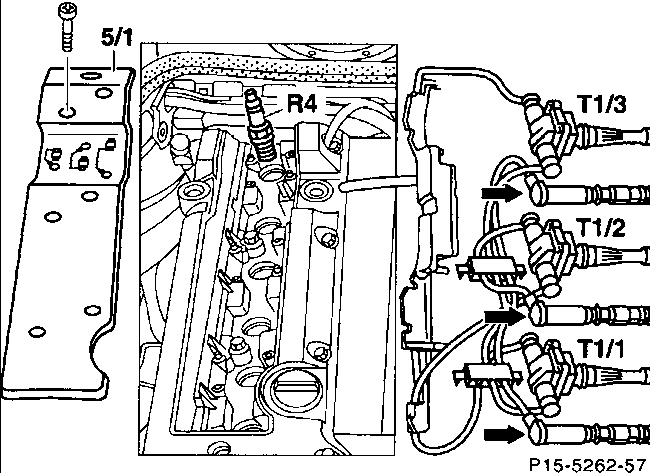 5/1

R4

T1/3

T1/2

T1/1

P15-5262-57