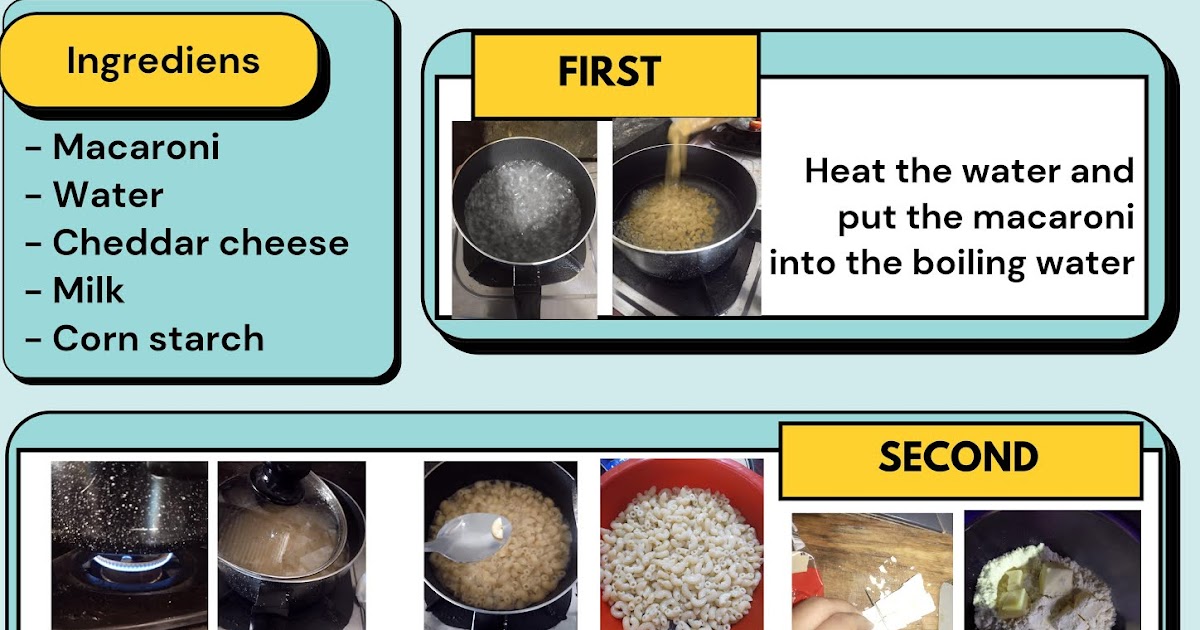 Ingrediens

- Macaroni
- Water
- Cheddar cheese
- Milk
- Corn starch

FIRST

Heat the water and put the macaroni into the boiling water

SECOND