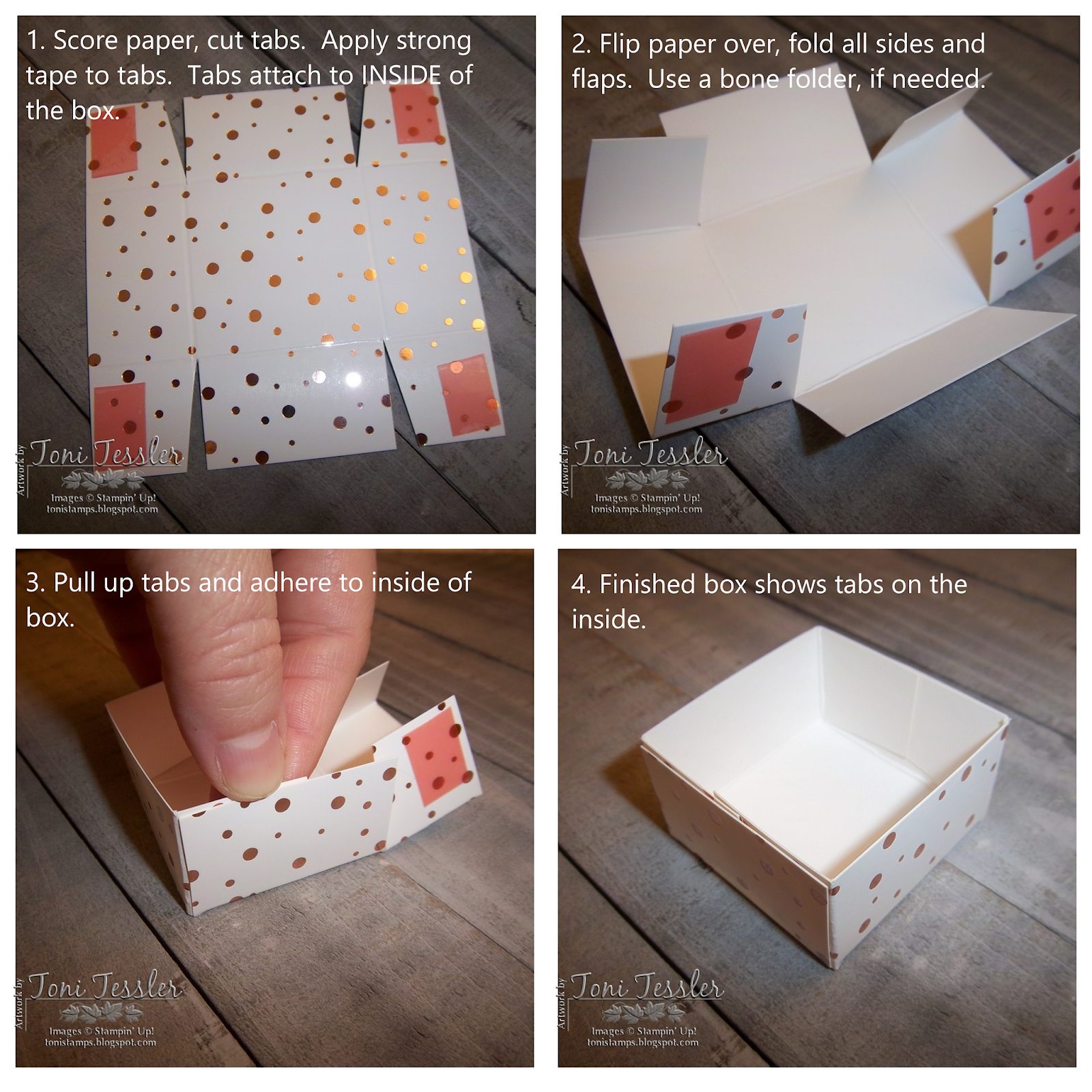 1. Score paper, cut tabs. Apply strong tape to tabs. Tabs attach to INSIDE of the box.

Artwork by Toni Tessler
Images © Stampin' Up!
tonistamps.blogspot.com

2. Flip paper over, fold all sides and flaps. Use a bone folder, if needed.

Artwork by Toni Tessler
Images © Stampin' Up!
tonistamps.blogspot.com

3. Pull up tabs and adhere to inside of box.

Artwork by Toni Tessler
Images © Stampin' Up!
tonistamps.blogspot.com

4. Finished box shows tabs on the inside.

Artwork by Toni Tessler
Images © Stampin' Up!
tonistamps.blogspot.com