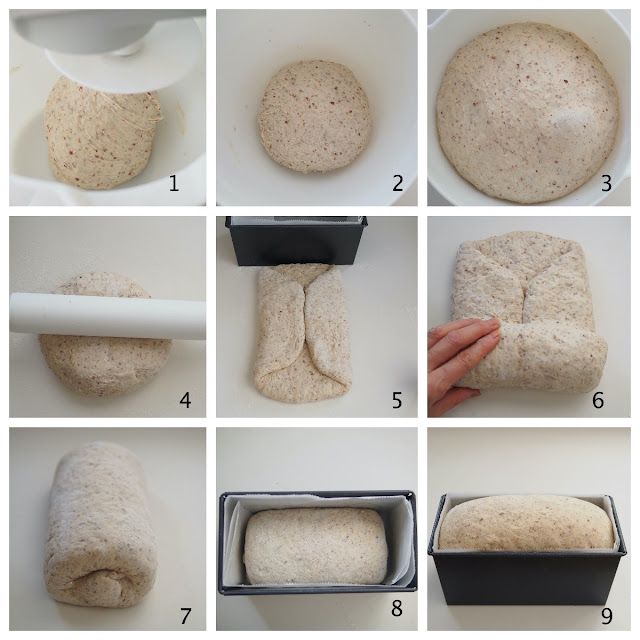 1
2
3
4
5
6
7
8
9