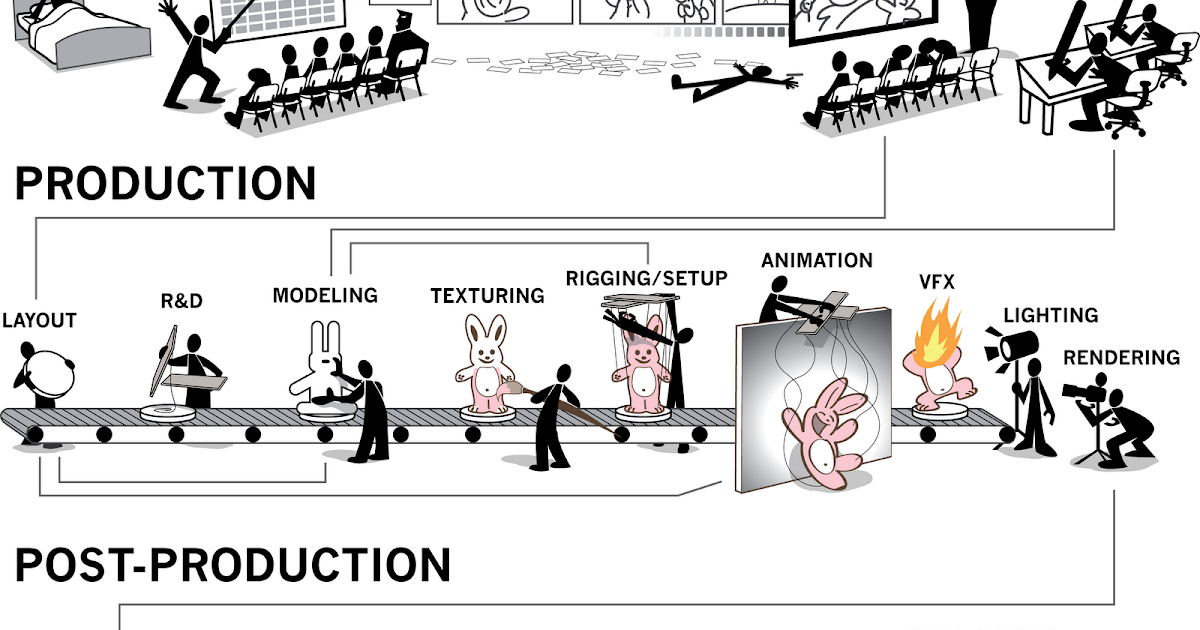 PRODUCTION

LAYOUT

R&D

MODELING

TEXTURING

RIGGING/SETUP

ANIMATION

VFX

LIGHTING

RENDERING

POST-PRODUCTION