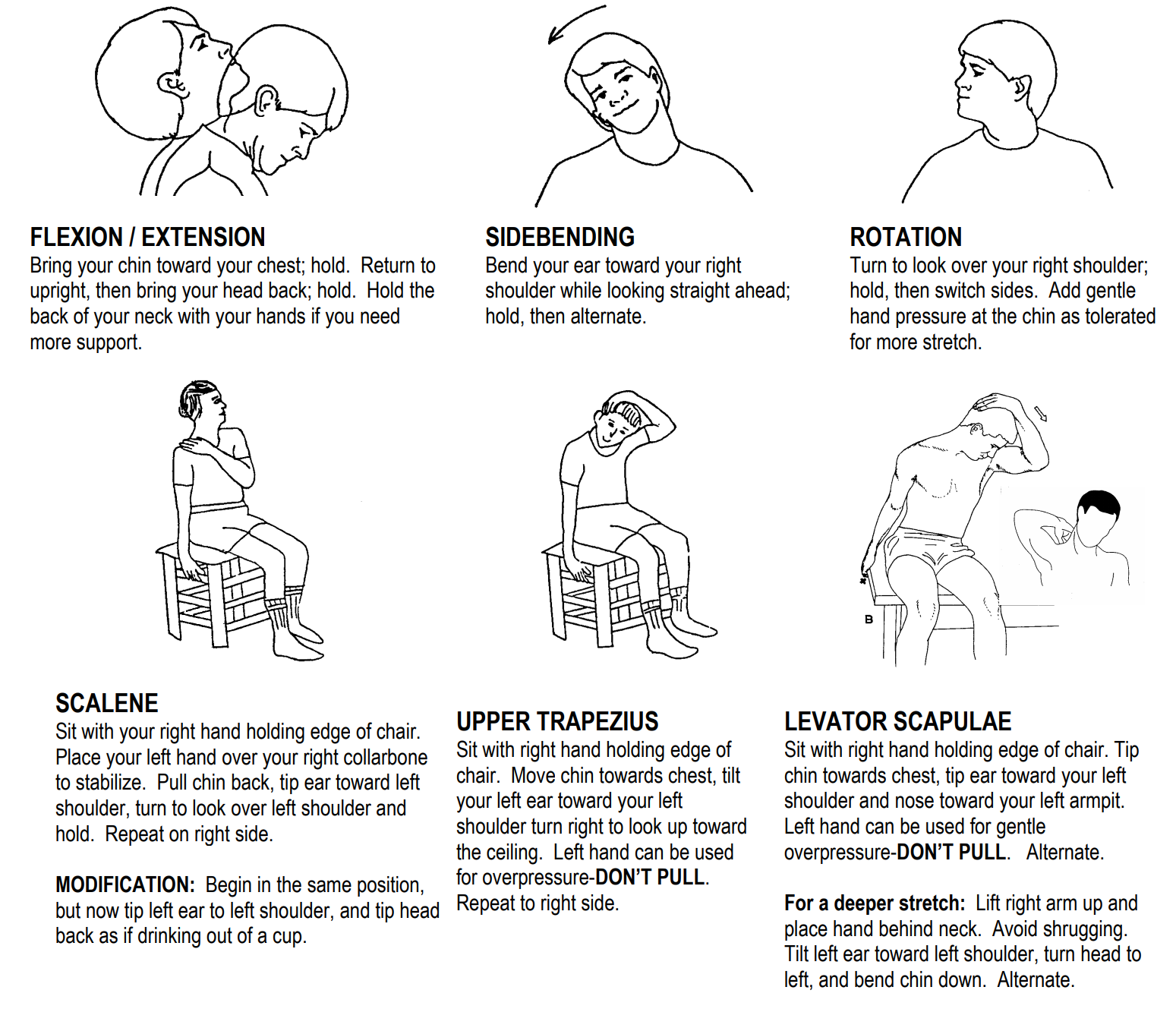 FLEXION / EXTENSION
Bring your chin toward your chest; hold. Return to upright, then bring your head back; hold. Hold the back of your neck with your hands if you need more support.

SIDEBENDING
Bend your ear toward your right shoulder while looking straight ahead; hold, then alternate.

ROTATION
Turn to look over your right shoulder; hold, then switch sides. Add gentle hand pressure at the chin as tolerated for more stretch.

B

SCALENE
Sit with your right hand holding edge of chair. Place your left hand over your right collarbone to stabilize. Pull chin back, tip ear toward left shoulder, turn to look over left shoulder and hold. Repeat on right side.

MODIFICATION: Begin in the same position, but now tip left ear to left shoulder, and tip head back as if drinking out of a cup.

UPPER TRAPEZIUS
Sit with right hand holding edge of chair. Move chin towards chest, tilt your left ear toward your left shoulder turn right to look up toward the ceiling. Left hand can be used for overpressure-DON'T PULL. Repeat to right side.

LEVATOR SCAPULAE
Sit with right hand holding edge of chair. Tip chin towards chest, tip ear toward your left shoulder and nose toward your left armpit. Left hand can be used for gentle overpressure-DON'T PULL. Alternate.

For a deeper stretch: Lift right arm up and place hand behind neck. Avoid shrugging. Tilt left ear toward left shoulder, turn head to left, and bend chin down. Alternate.