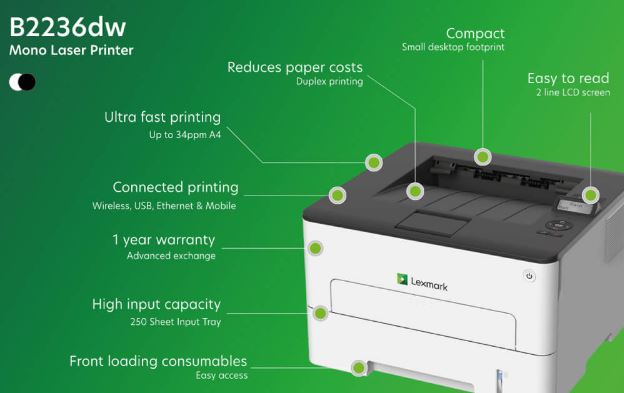 B2236dw
Mono Laser Printer

Compact
Small desktop footprint

Reduces paper costs
Duplex printing

Easy to read
2 line LCD screen

Ultra fast printing
Up to 34ppm A4

Connected printing
Wireless, USB, Ethernet & Mobile

1 year warranty
Advanced exchange

High input capacity
250 Sheet Input Tray

Front loading consumables
Easy access

Lexmark