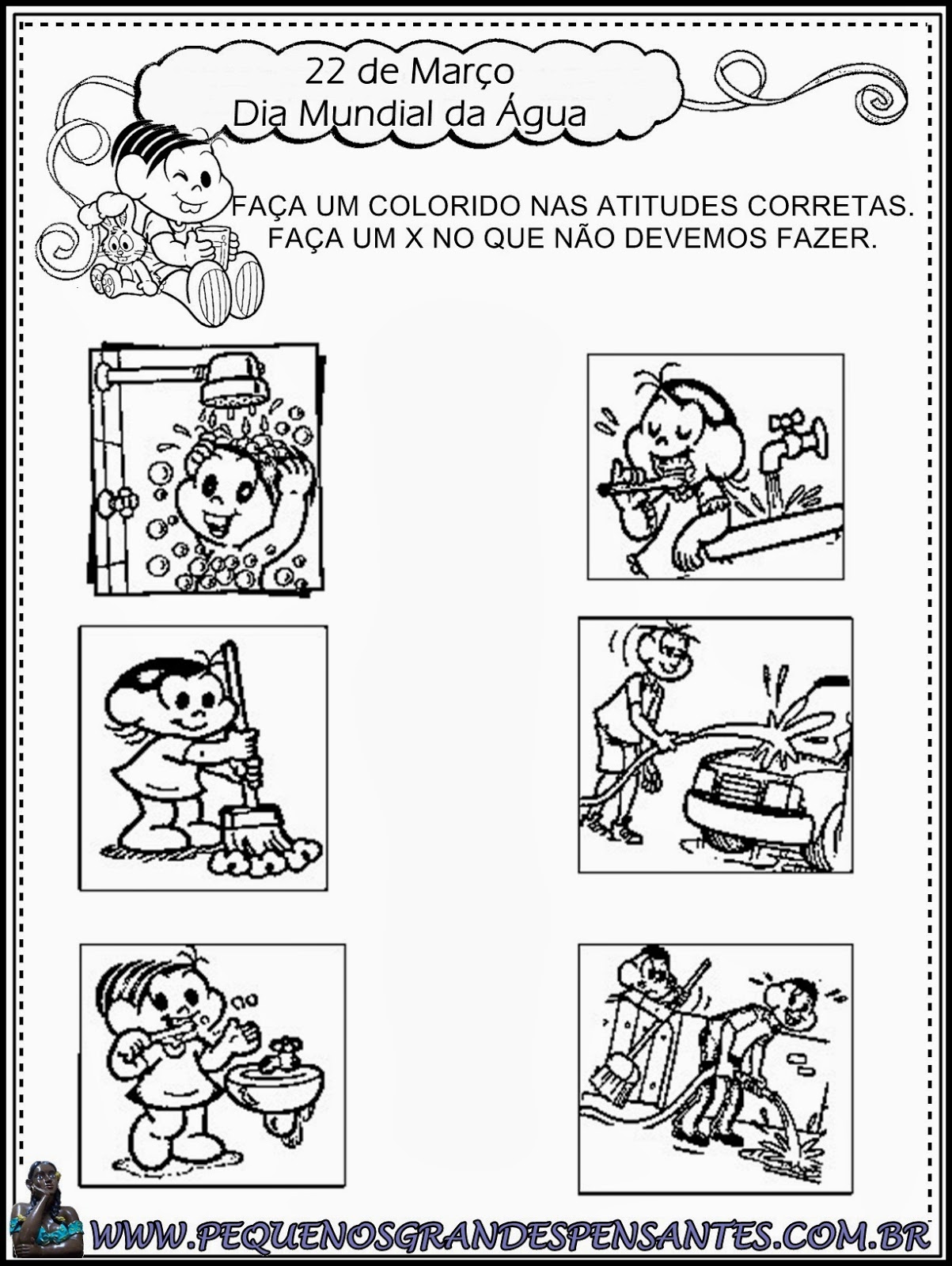 22 de Março
Dia Mundial da Água

FAÇA UM COLORIDO NAS ATITUDES CORRETAS.
FAÇA UM X NO QUE NÃO DEVEMOS FAZER.

WWW.PEQUENOSGRANDESPENSANTES.COM.BR