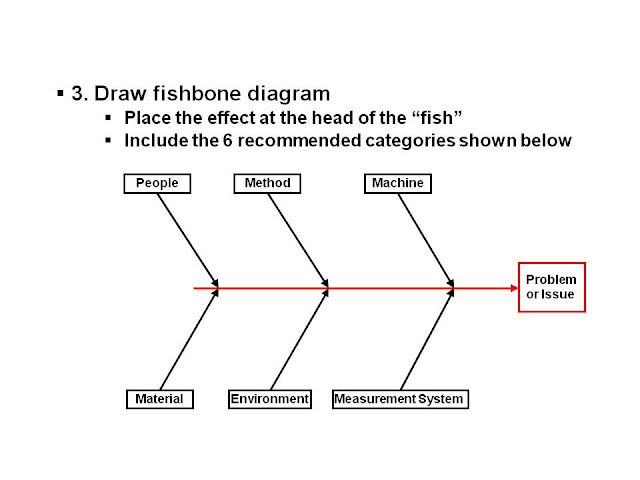 ▪ 3. Draw fishbone diagram
▪ Place the effect at the head of the “fish”
▪ Include the 6 recommended categories shown below

People
Method
Machine
Problem or Issue
Material
Environment
Measurement System