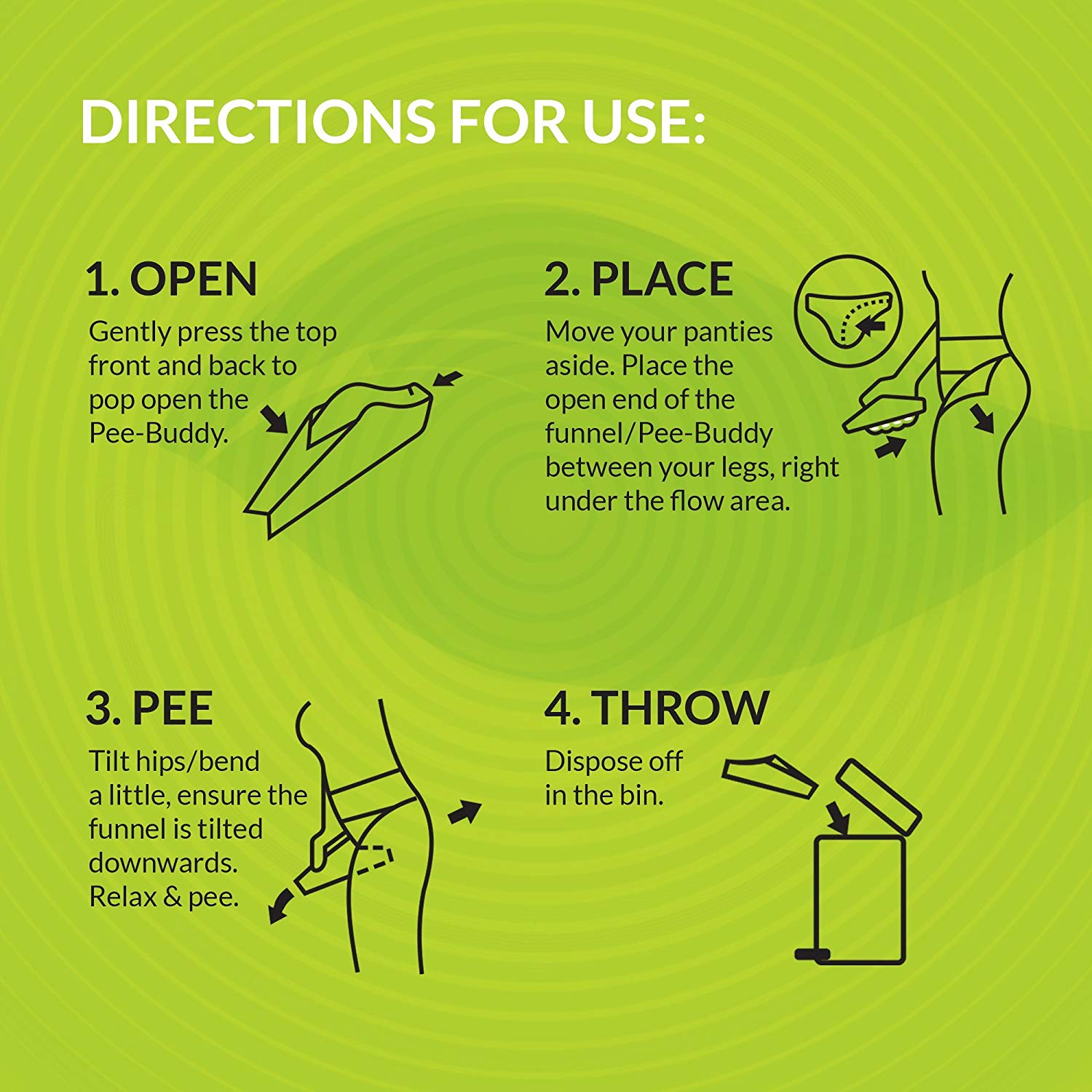 DIRECTIONS FOR USE:

1. OPEN
Gently press the top front and back to pop open the Pee-Buddy.

2. PLACE
Move your panties aside. Place the open end of the funnel/Pee-Buddy between your legs, right under the flow area.

3. PEE
Tilt hips/bend a little, ensure the funnel is tilted downwards. Relax & pee.

4. THROW
Dispose off in the bin.