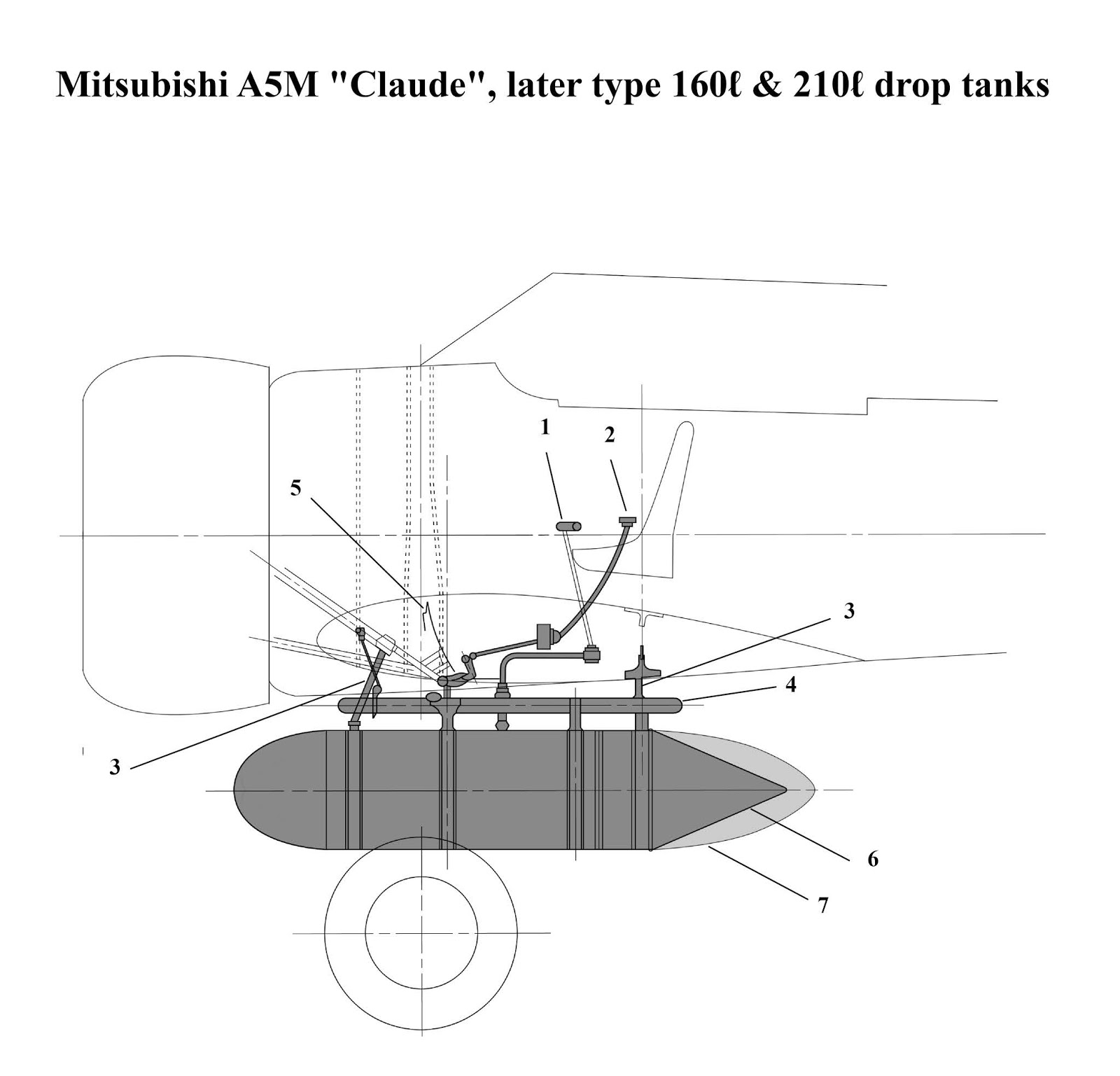 Mitsubishi A5M "Claude", later type 160ℓ & 210ℓ drop tanks

1
2
5
3
4
3
6
7