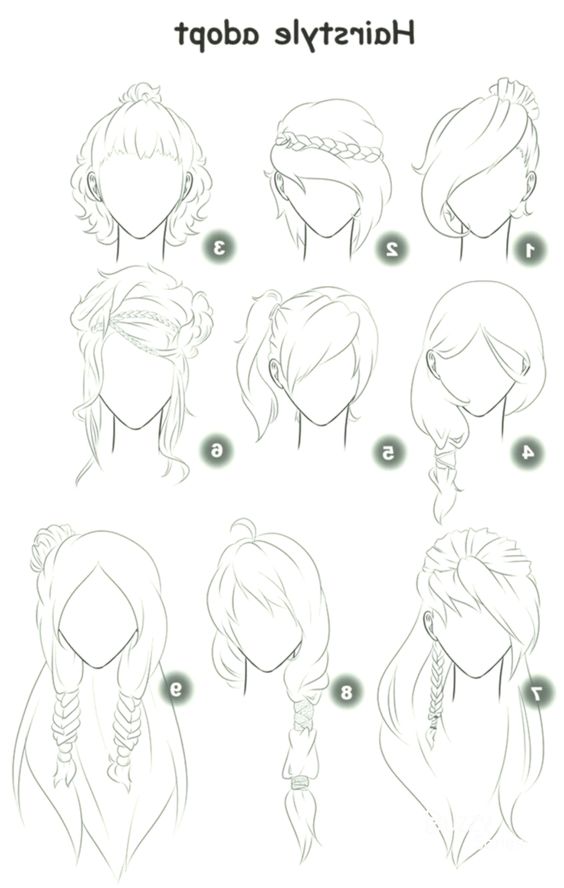 Hairstyle adopt

3 2 1

6 5 4

9 8 7