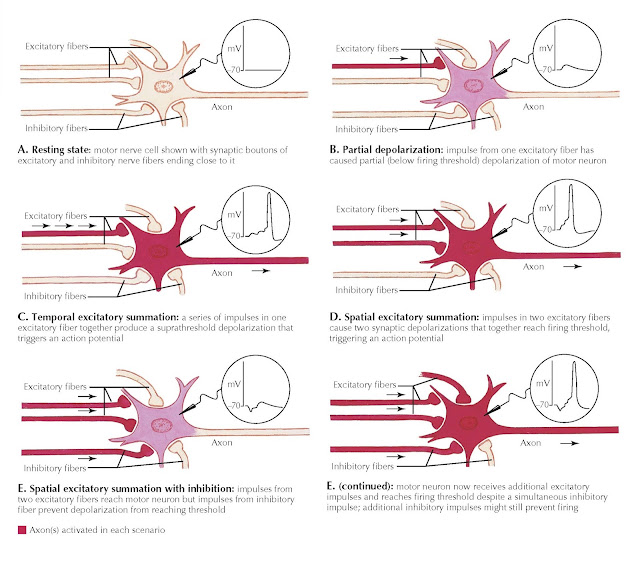 Excitatory fibers
mV
–70
Axon
Inhibitory fibers

A. Resting state: motor nerve cell shown with synaptic boutons of excitatory and inhibitory nerve fibers ending close to it

Excitatory fibers
mV
–70
Axon
Inhibitory fibers

B. Partial depolarization: impulse from one excitatory fiber has caused partial (below firing threshold) depolarization of motor neuron

Excitatory fibers
mV
–70
Axon
Inhibitory fibers

C. Temporal excitatory summation: a series of impulses in one excitatory fiber together produce a suprathreshold depolarization that triggers an action potential

Excitatory fibers
mV
–70
Axon
Inhibitory fibers

D. Spatial excitatory summation: impulses in two excitatory fibers cause two synaptic depolarizations that together reach firing threshold, triggering an action potential

Excitatory fibers
mV
–70
Axon
Inhibitory fibers

E. Spatial excitatory summation with inhibition: impulses from two excitatory fibers reach motor neuron but impulses from inhibitory fiber prevent depolarization from reaching threshold

Excitatory fibers
mV
–70
Axon
Inhibitory fibers

E. (continued): motor neuron now receives additional excitatory impulses and reaches firing threshold despite a simultaneous inhibitory impulse; additional inhibitory impulses might still prevent firing

Axon(s) activated in each scenario