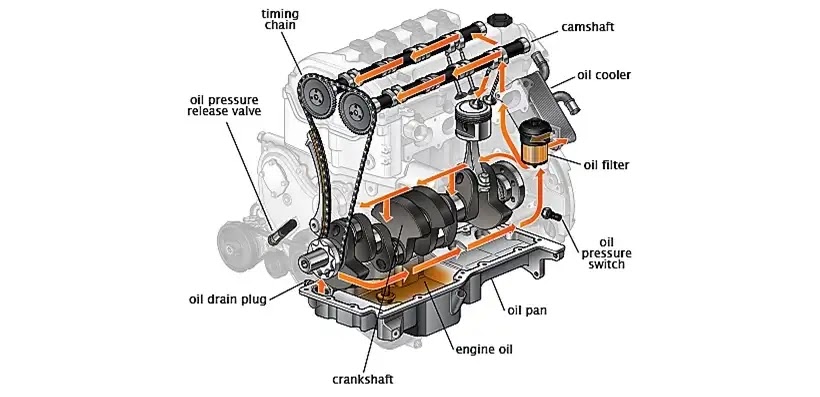 timing chain

camshaft

oil cooler

oil pressure release valve

oil filter

oil pressure switch

oil drain plug

oil pan

engine oil

crankshaft