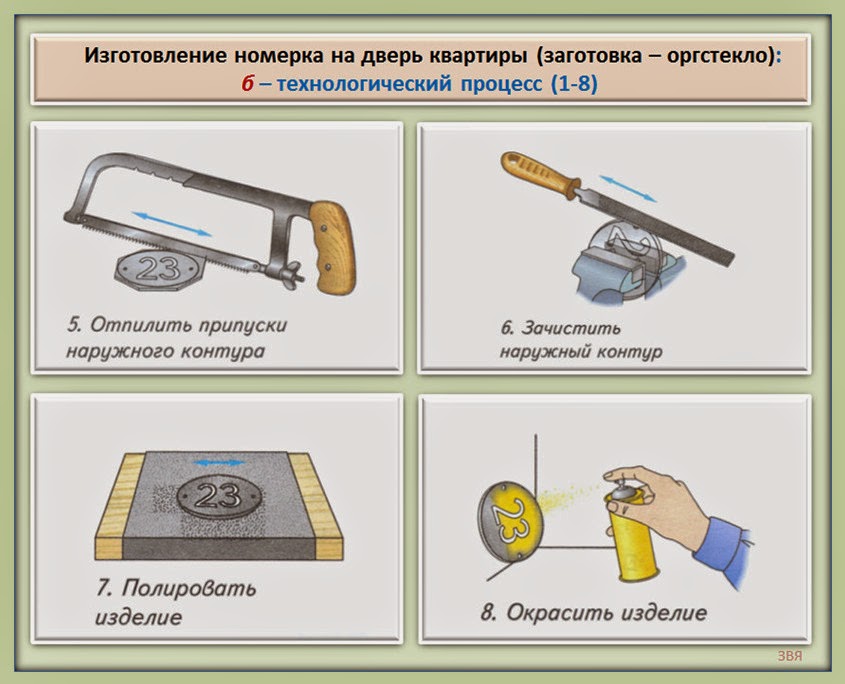 Изготовление номерка на дверь квартиры (заготовка – оргстекло):
б – технологический процесс (1-8)

23

5. Отпилить припуски наружного контура

2

6. Зачистить наружный контур

23

7. Полировать изделие

23

8. Окрасить изделие

ЗВЯ