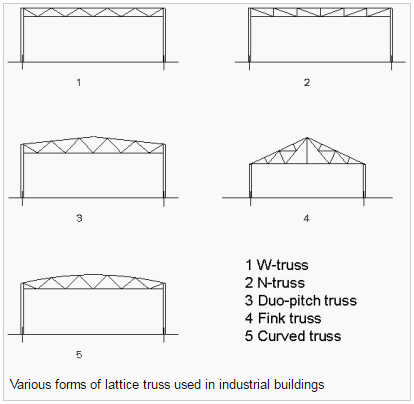 1

2

3

4

5

1 W-truss
2 N-truss
3 Duo-pitch truss
4 Fink truss
5 Curved truss

Various forms of lattice truss used in industrial buildings