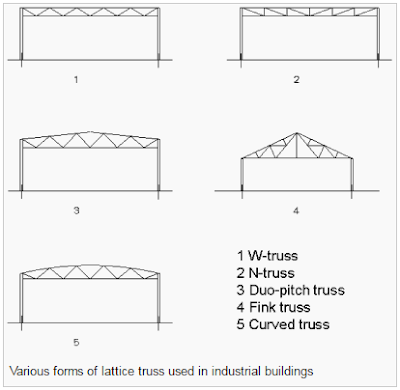 1

2

3

4

5

1 W-truss
2 N-truss
3 Duo-pitch truss
4 Fink truss
5 Curved truss

Various forms of lattice truss used in industrial buildings